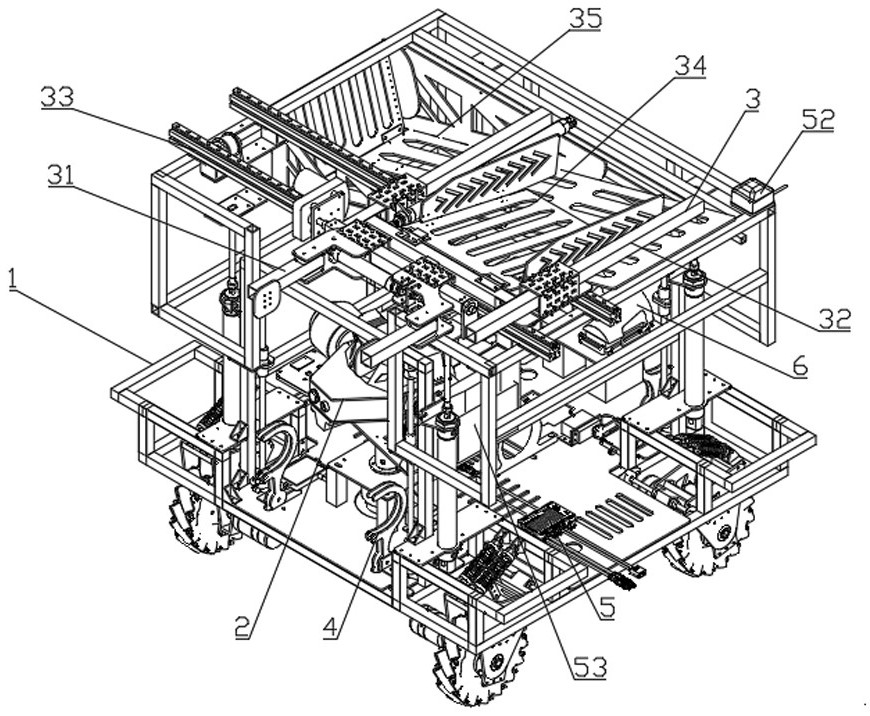 35
34
33
3
52
31
1
32
6
2
4
5
53