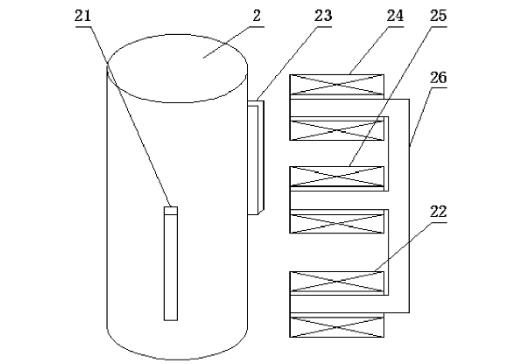 21
2
23
24
25
26
22