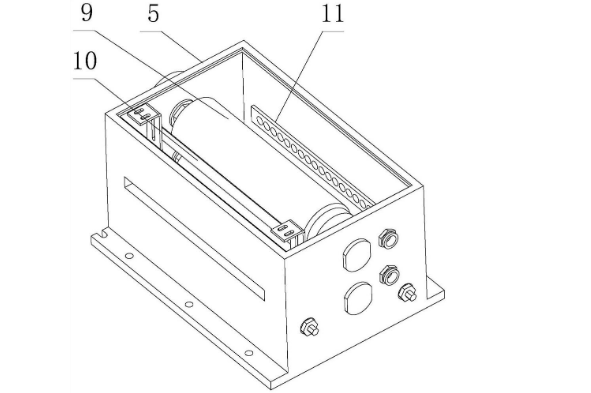 9
5
11
10