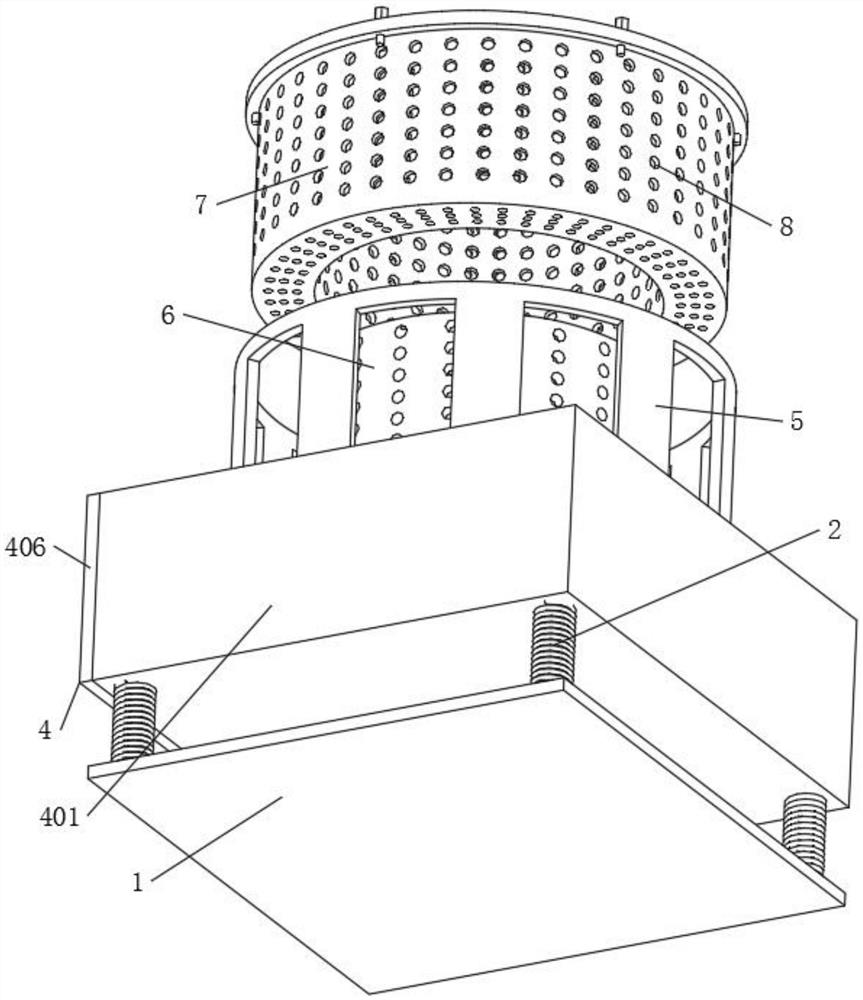 7
8
6
5
406
2
4
401
1