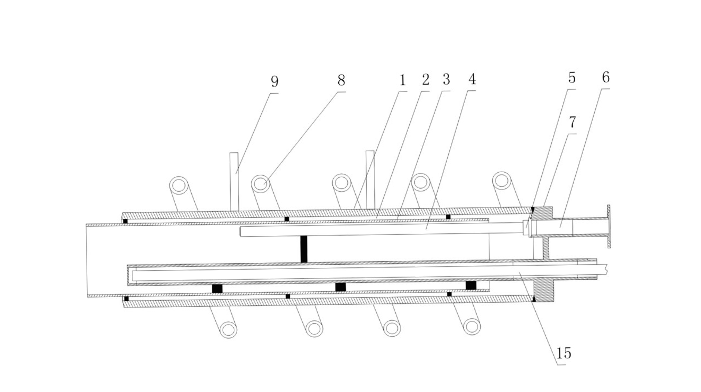 9
8
1
2
3
4
5
6
7
15