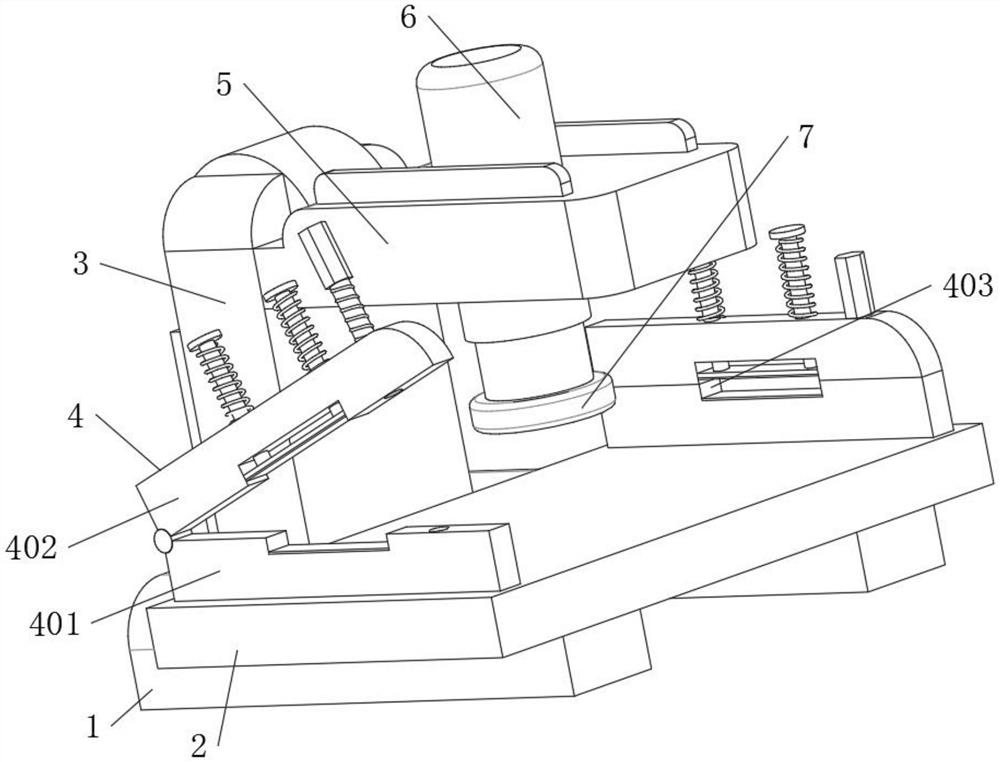 6
5
7
3
403
4
402
401
1
2