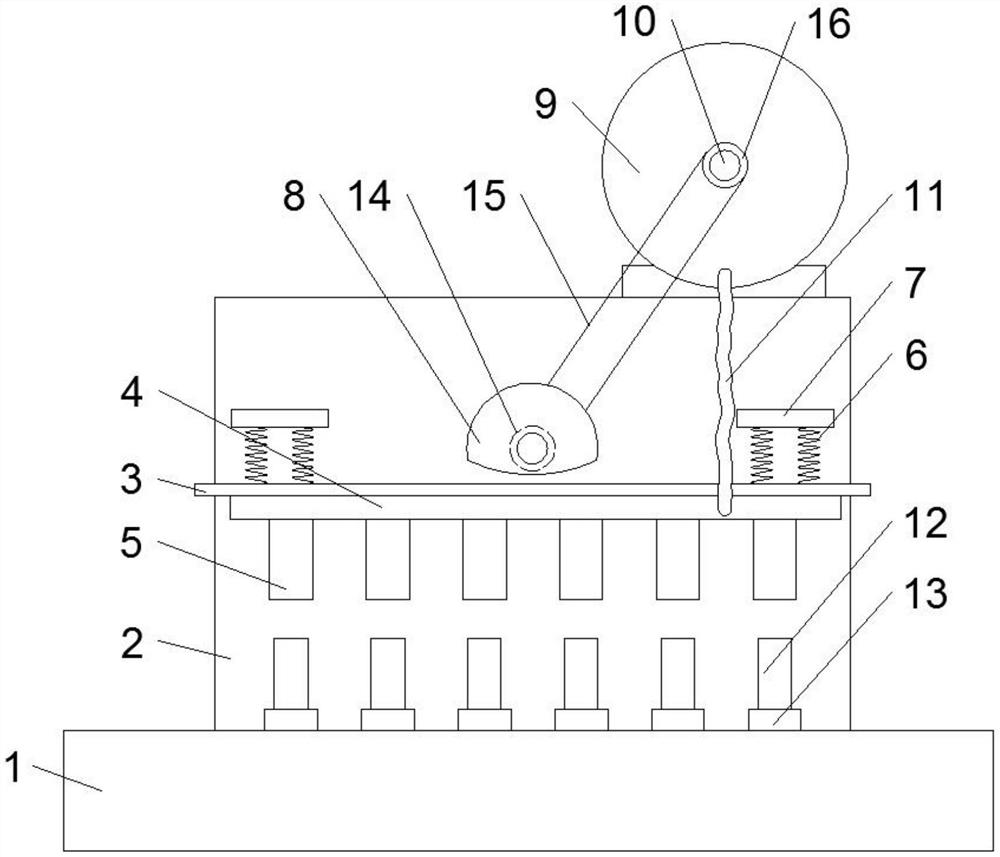 10
16
9
8
14
15
11
7
6
4
3
5
12
13
2
1