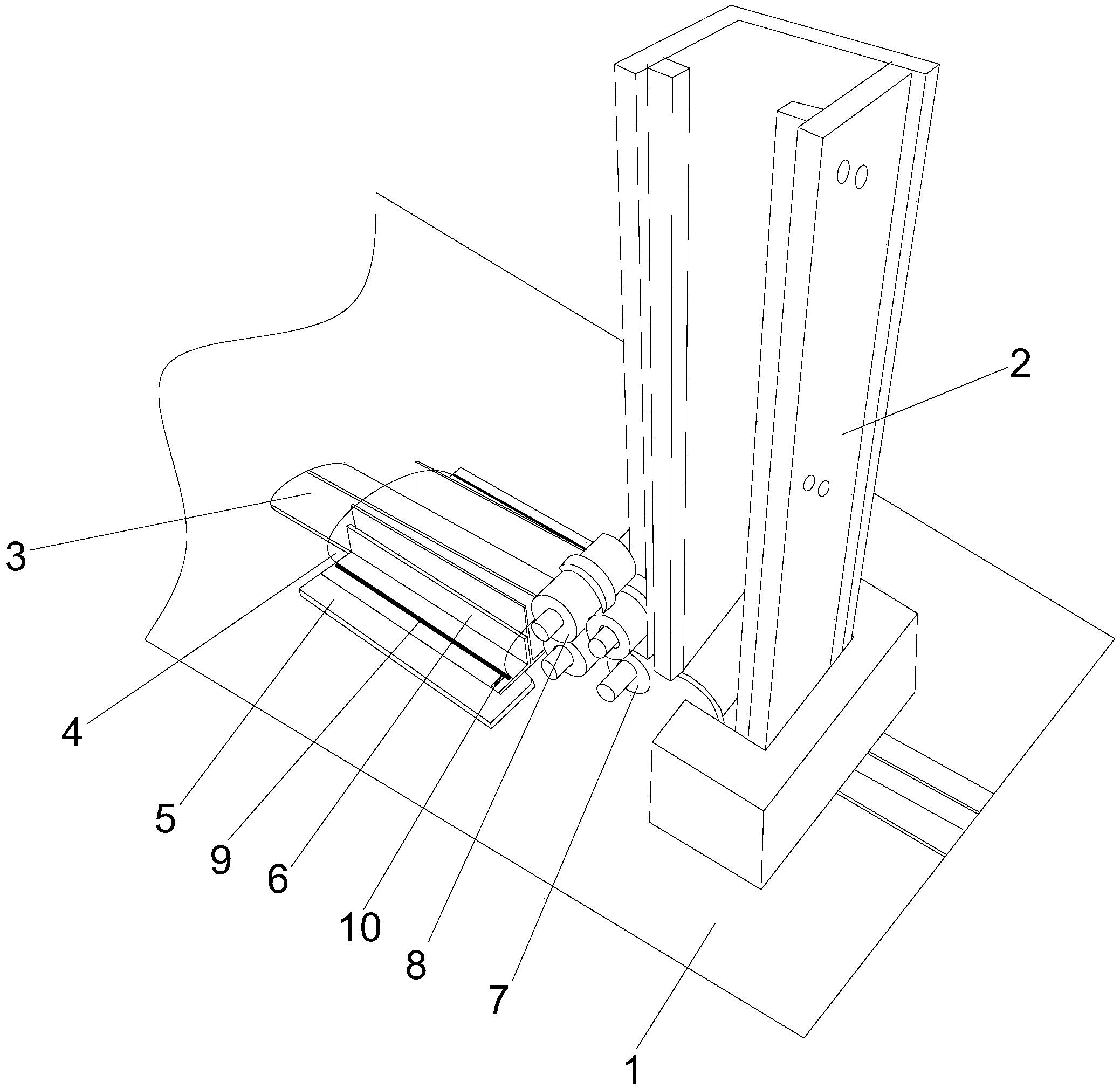 2
3
4
5
9
6
10
8
7
1