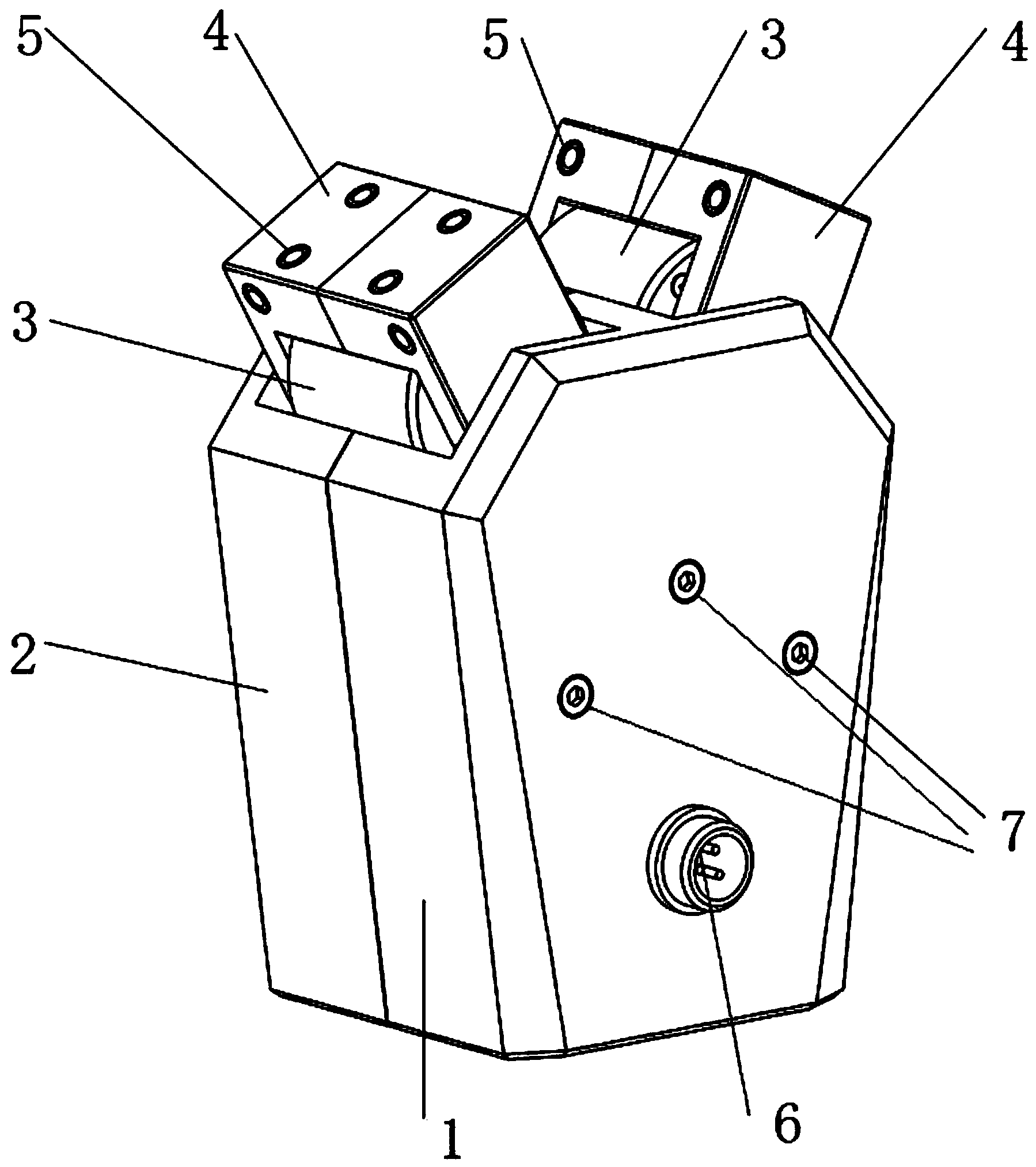 5
4
5
3
4
3
2
7
1
6