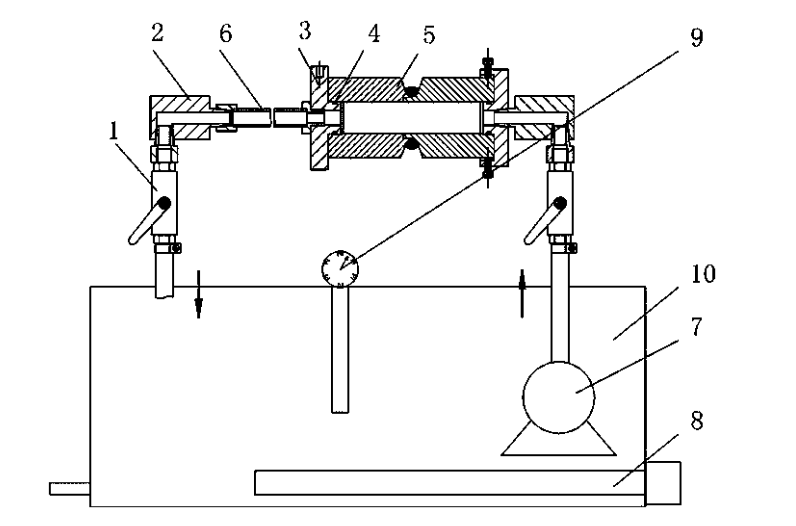 2 6 3 4 5 9
1
10
7
8