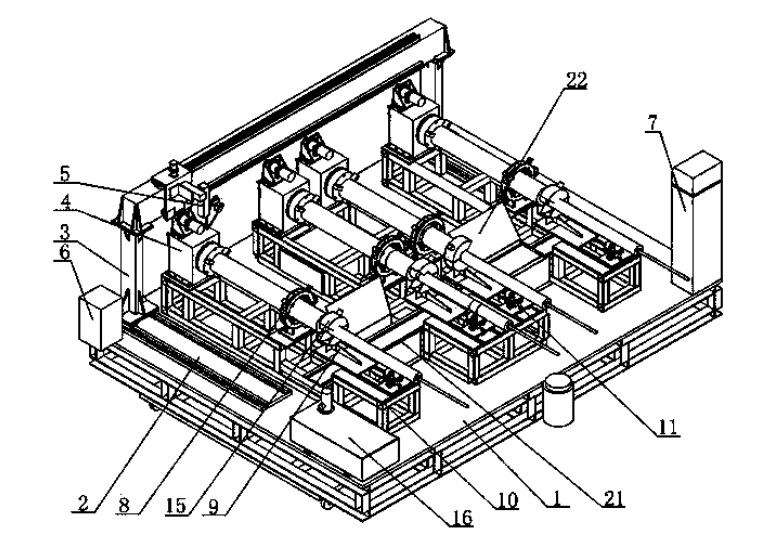 22
7
5
4
3
6
11
2
8
15
9
16
10
1
21