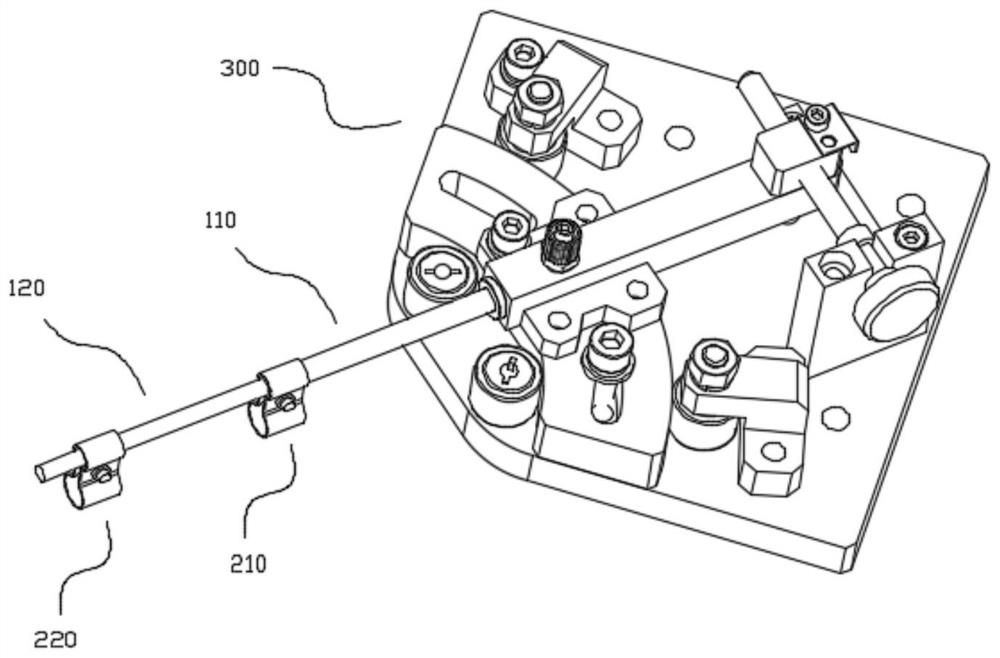 300

110

120

210

220