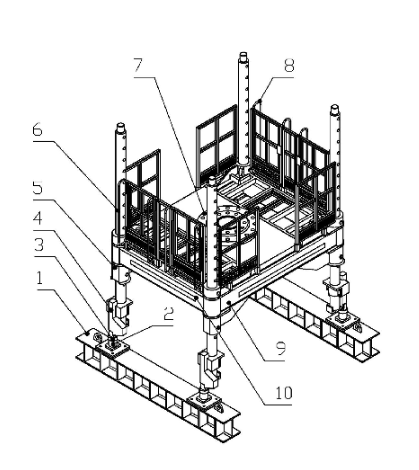 7
8
6
5
4
3
1
2
9
10