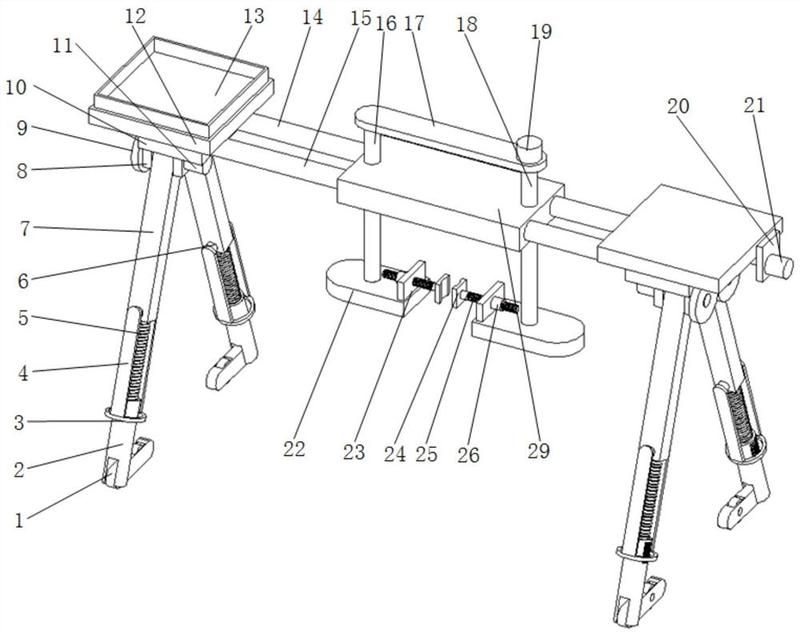 12 13 14 15 16 17 18 19
11
10
9
8
7
6
5
4
3
2
1
20 21
22 23 24 25 26 29