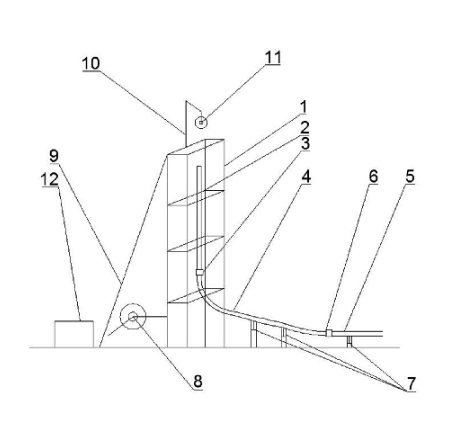 10
11
1
2
3
9
12
4
6
5
8
7