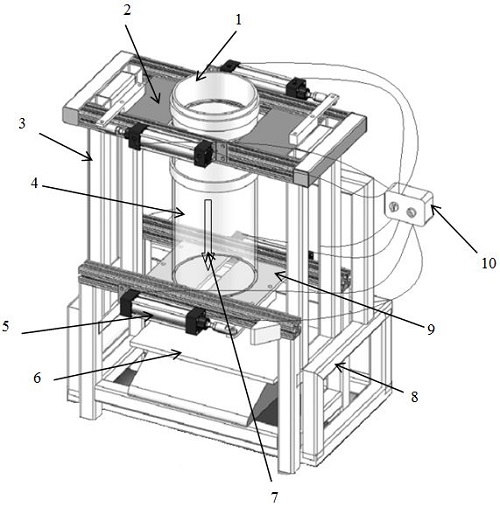 2
1
3
4
10
9
5
6
8
7