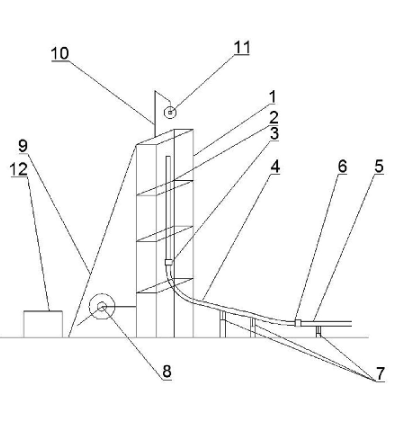 10
11
1
2
3
9
12
4
6
5
8
7