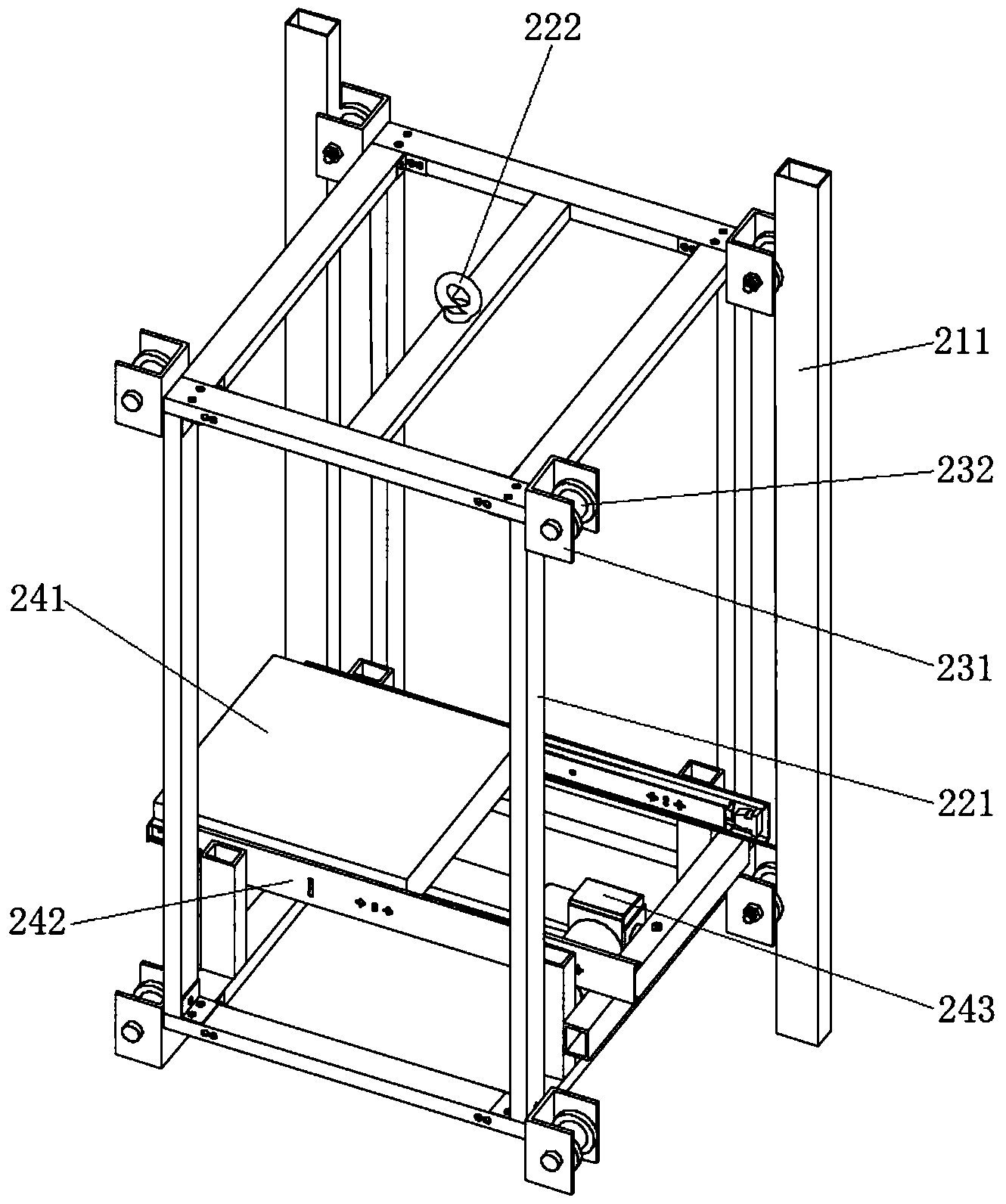 222
211
232
241
231
221
242
243