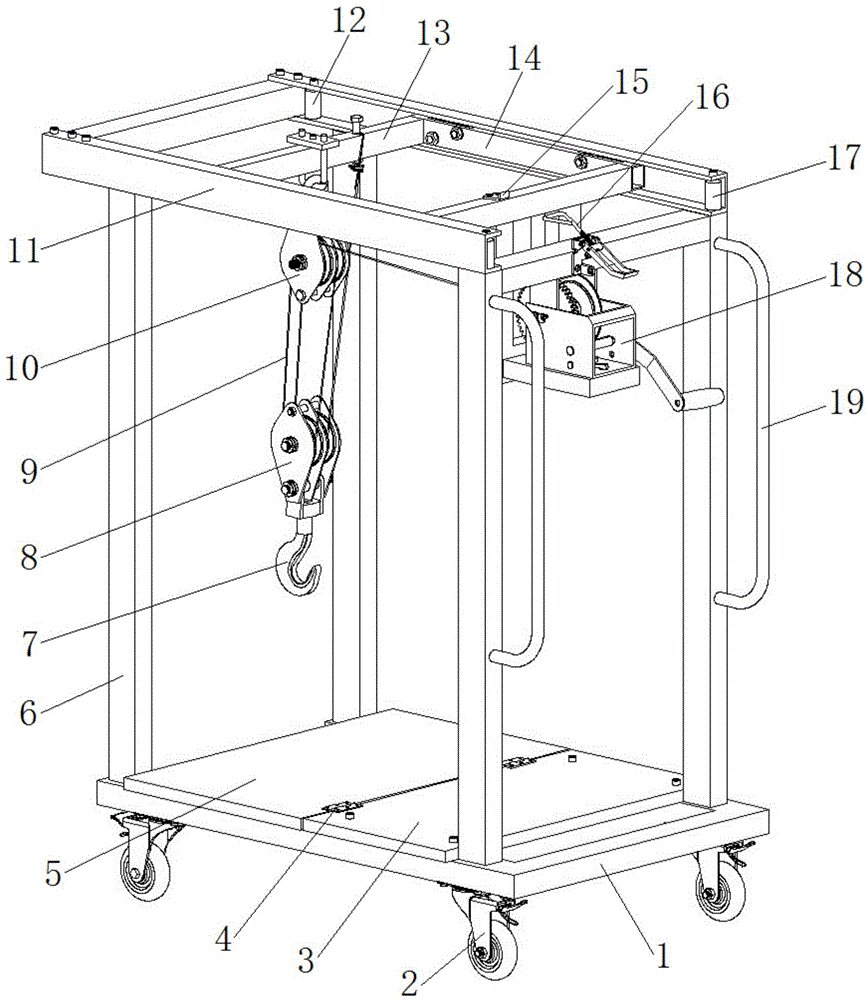 12
13
14
15
16
17
11
18
10
19
9
8
7
6
5
4
3
2
1