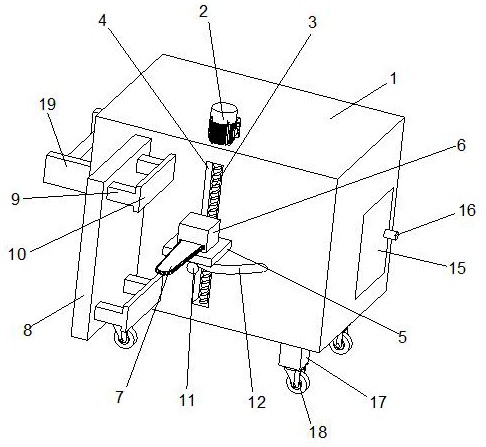 2
4
3
1
19
6
9
16
10
15
8
5
7
11
12
17
18