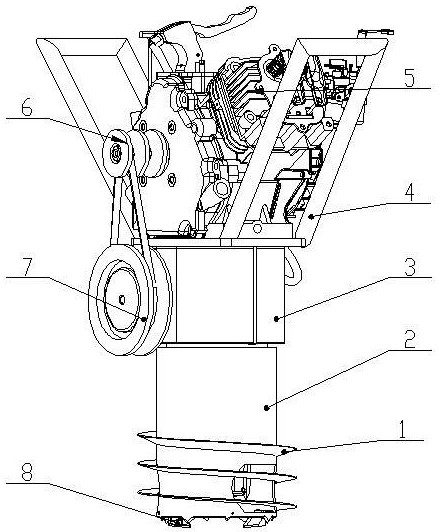 5
6
4
7
3
2
1
8