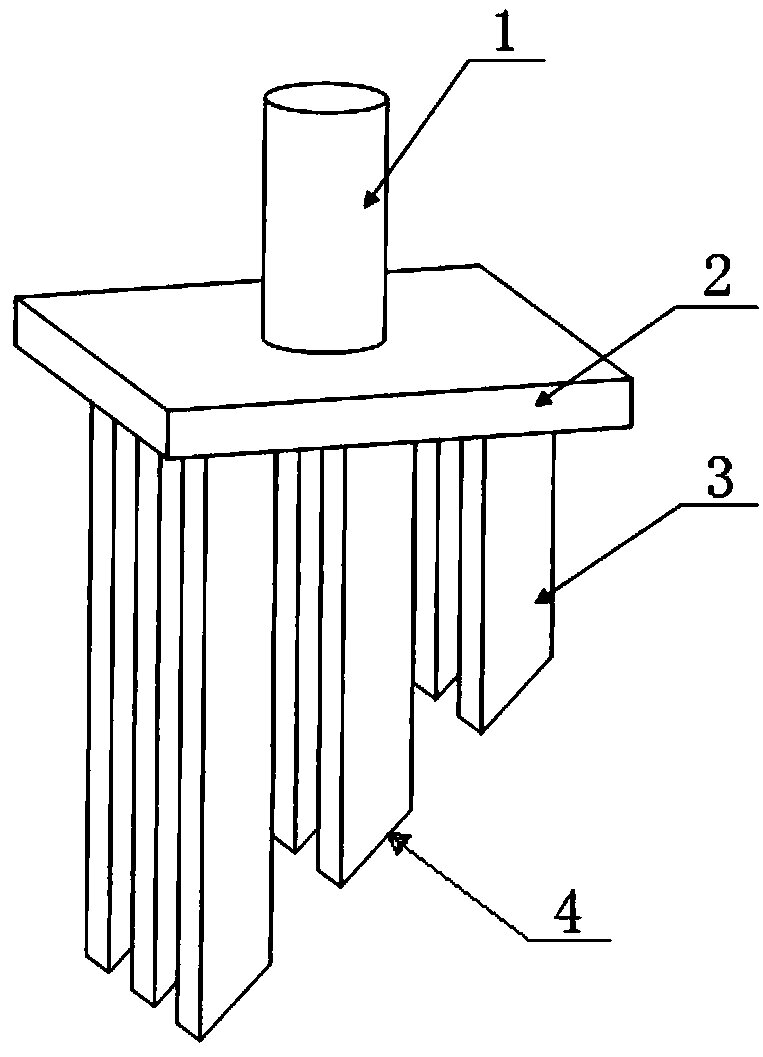 1
2
3
4