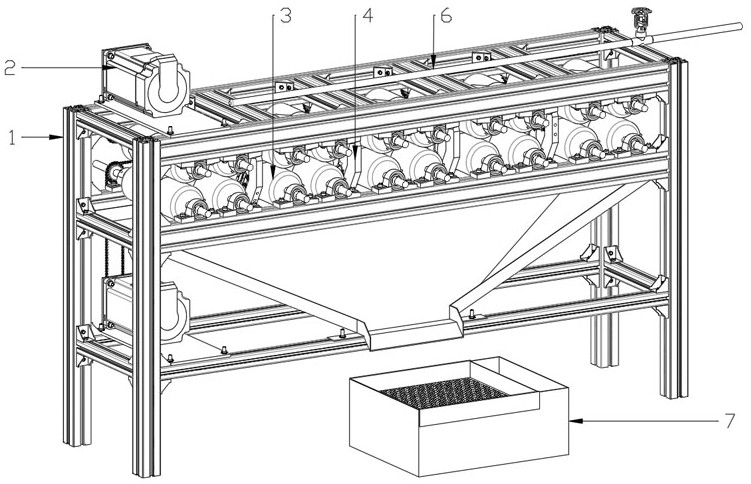 3
4
6
2
1
7