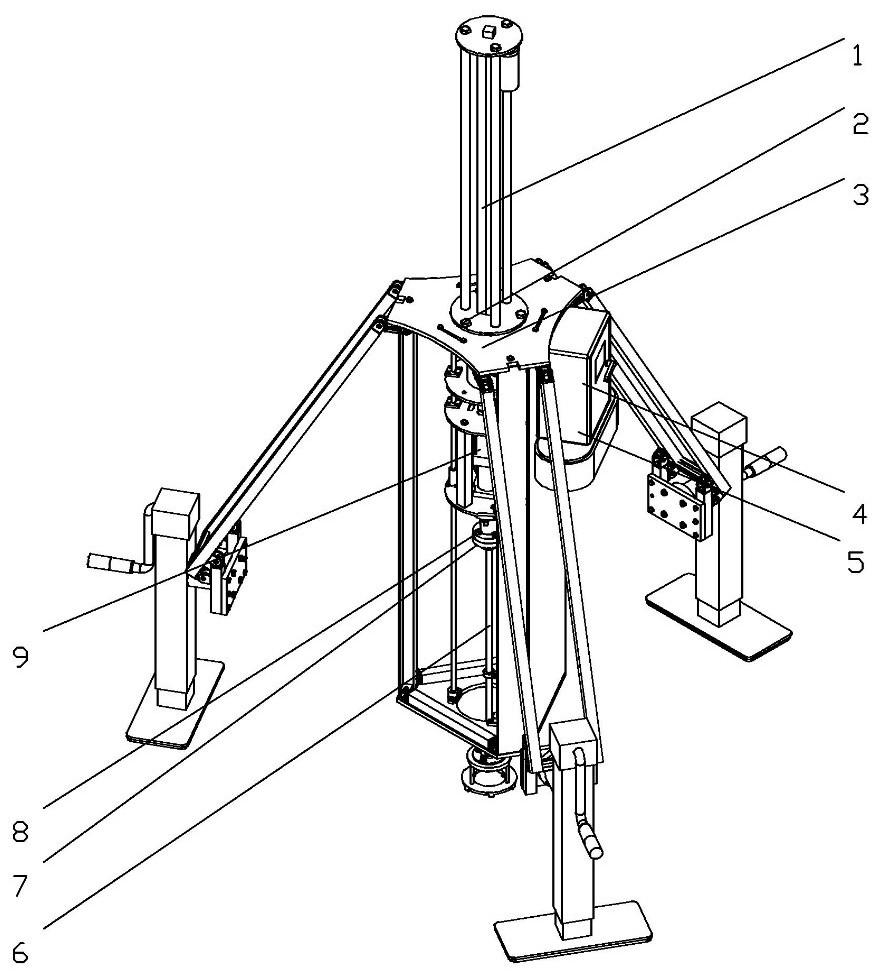 1
2
3
4
5
9
8
7
6