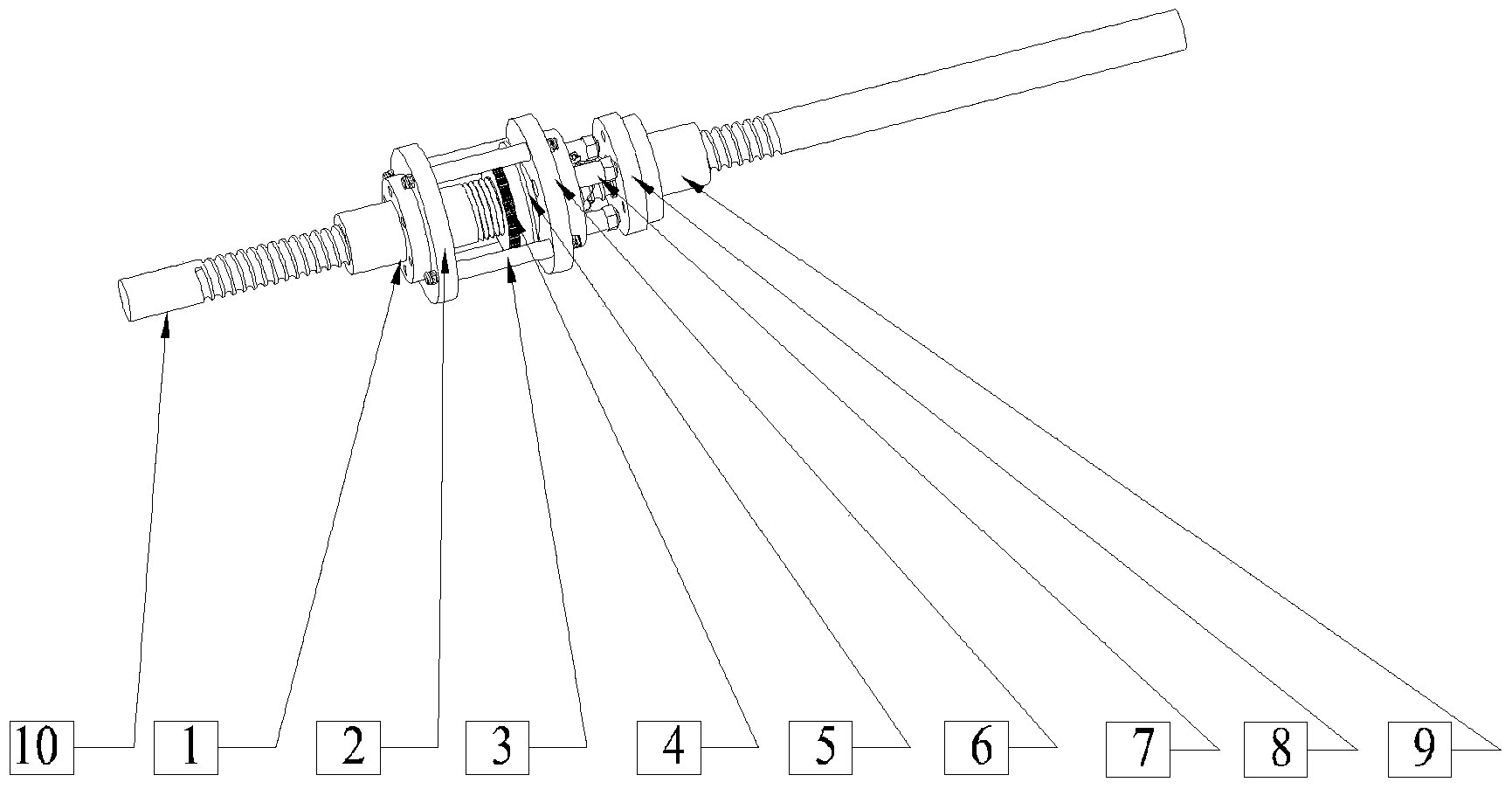 10 1 2 3 4 5 6 7 8 9