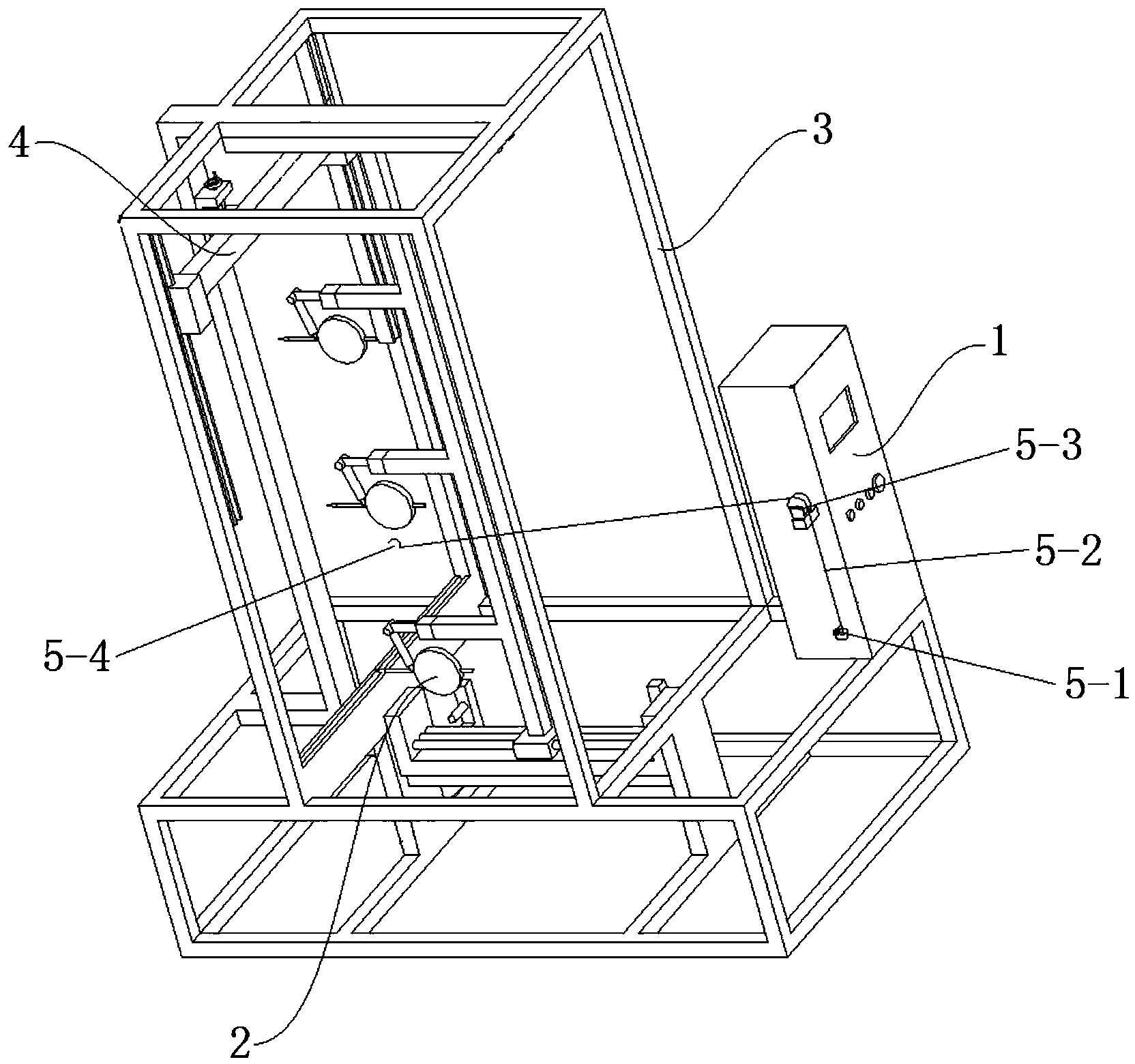 4
3
1
5-3
5-2
5-4
5-1
2