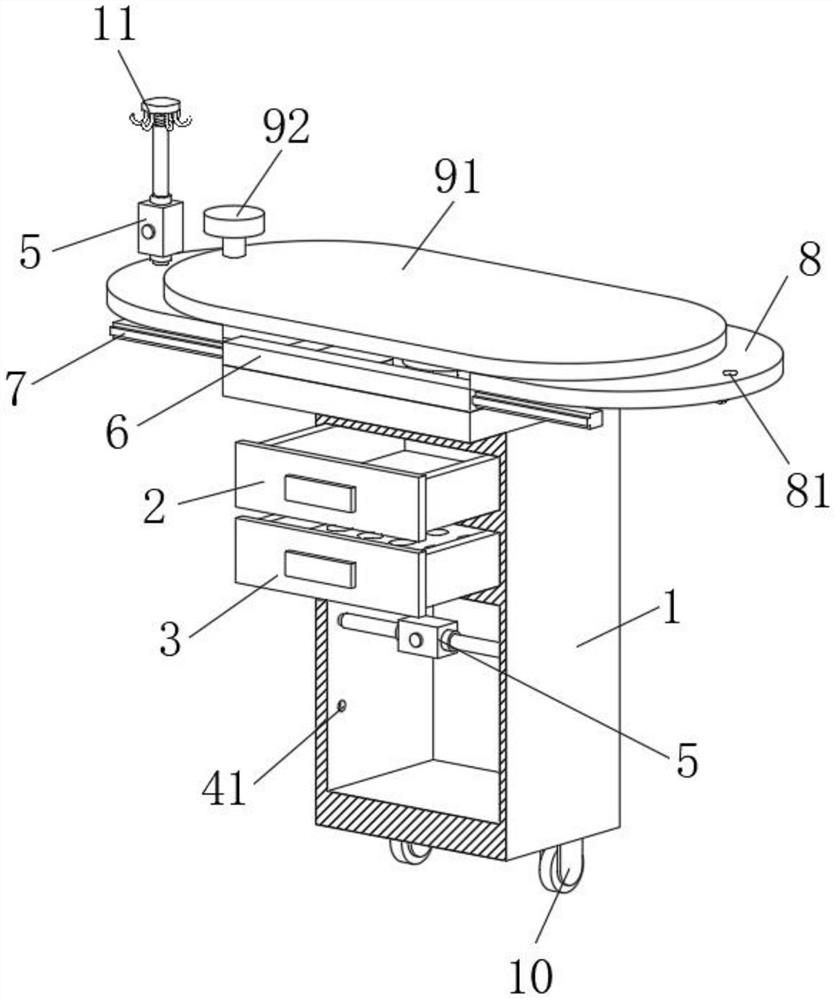 11
92
91
5
8
7
6
81
2
3
1
5
41
10