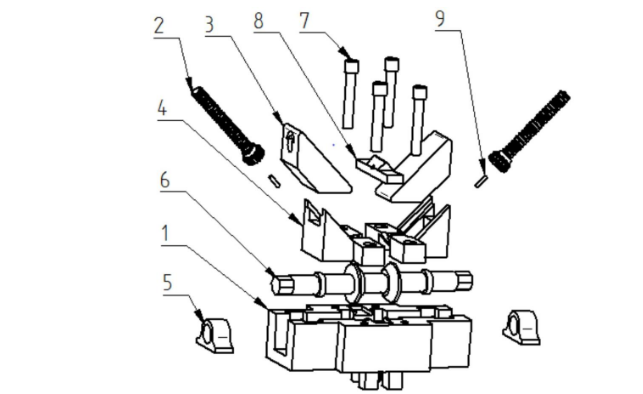 2 3 8 7 9

4

6

1

5