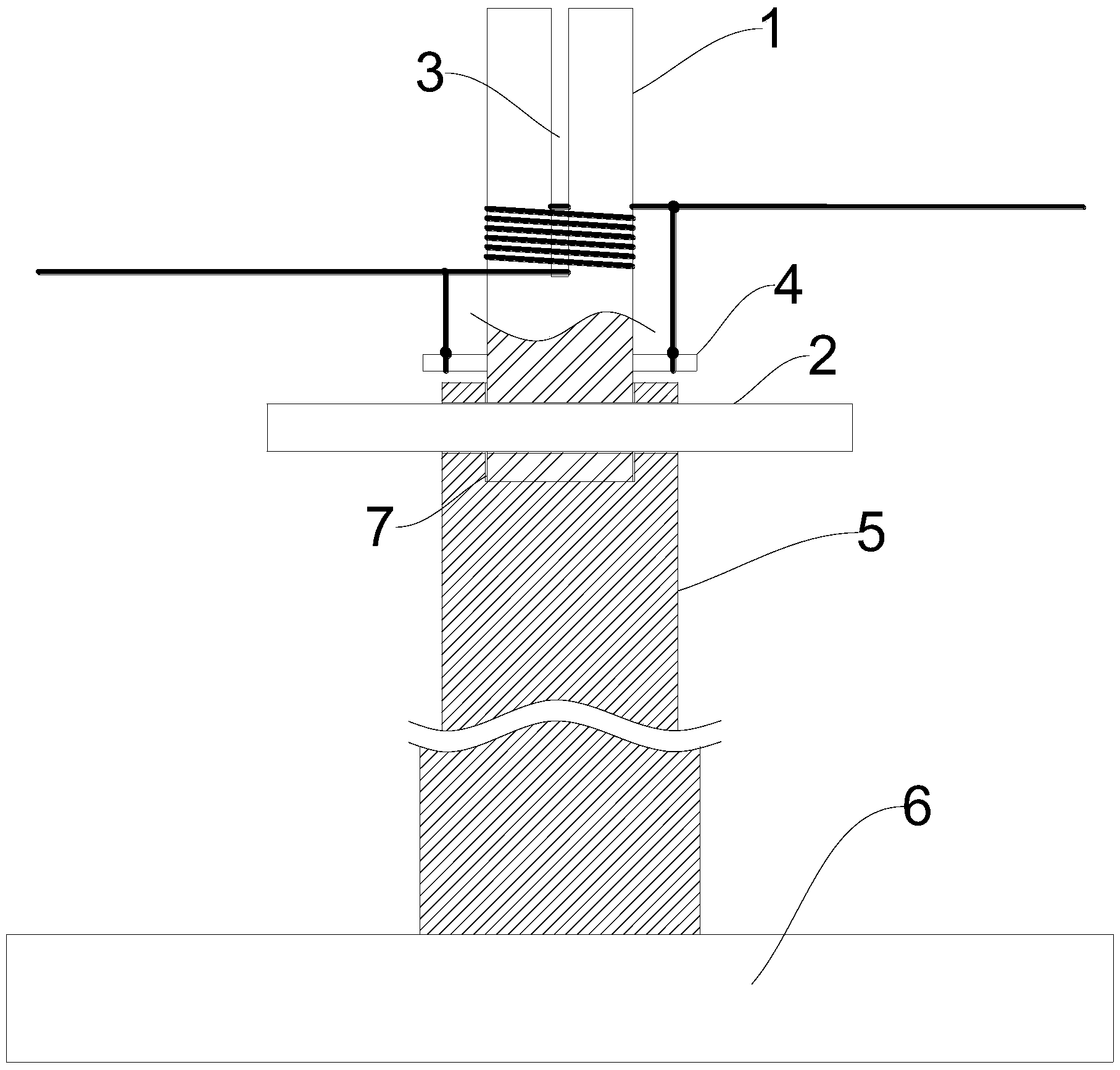 1
3
4
2
7
5
6