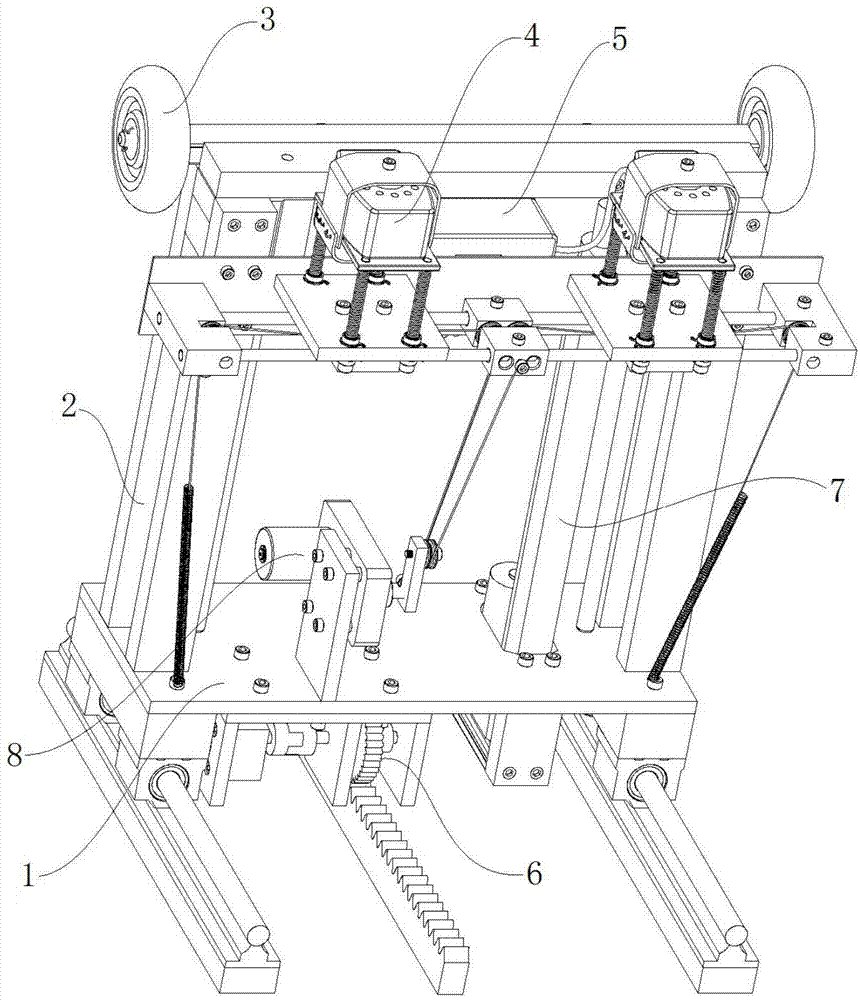 3
4
5
2
7
8
1
6