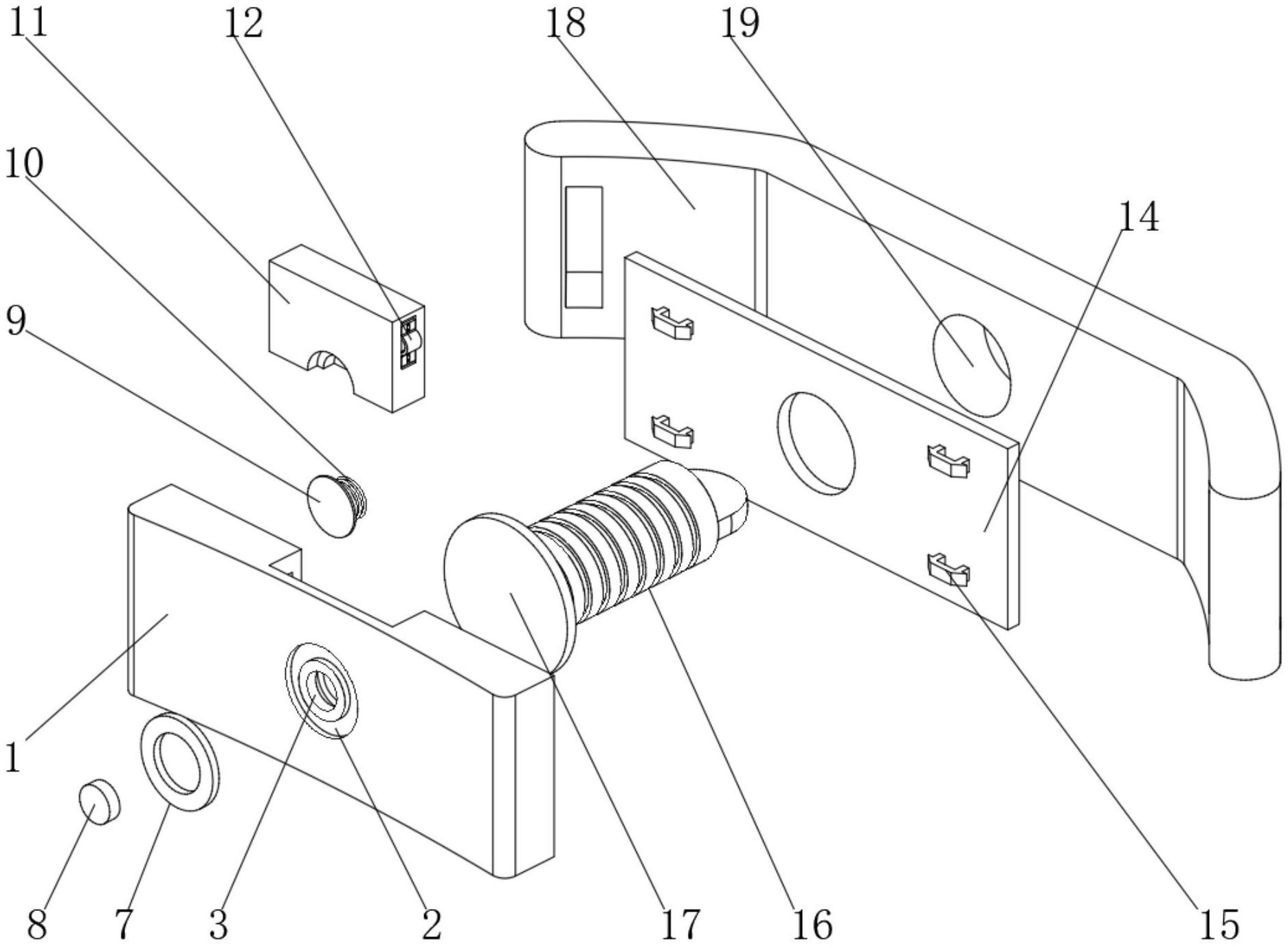 11
12
18
19
10
14
9
1
8
7
3
2
17
16
15