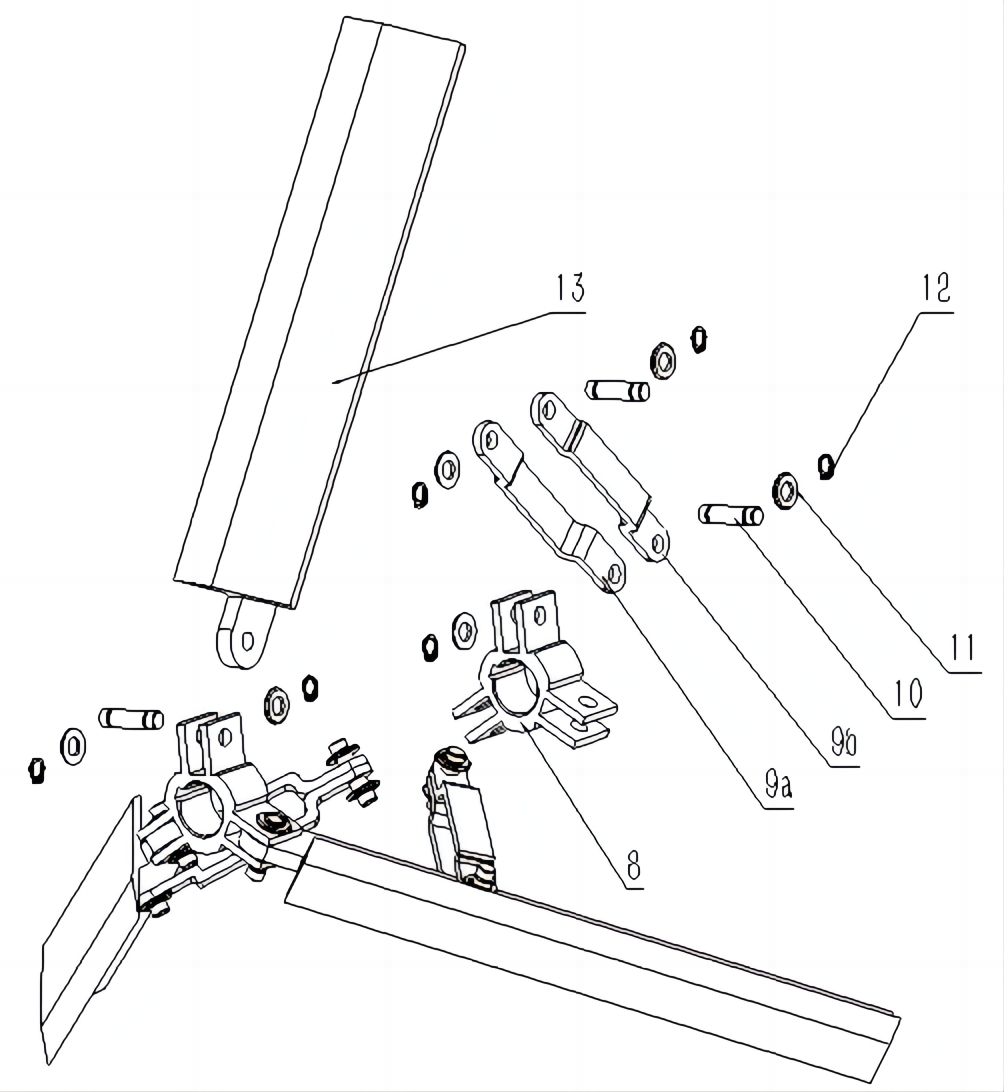 13

12

11

10

9b

9a

8