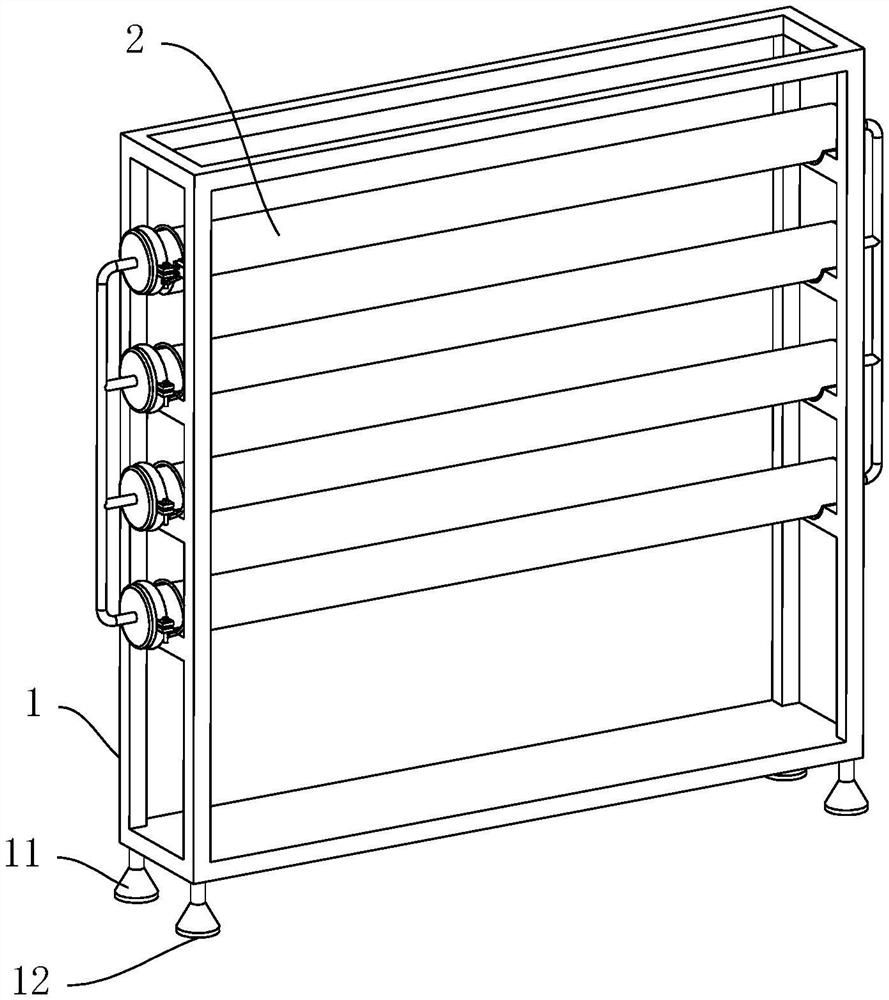 2

1

11

12