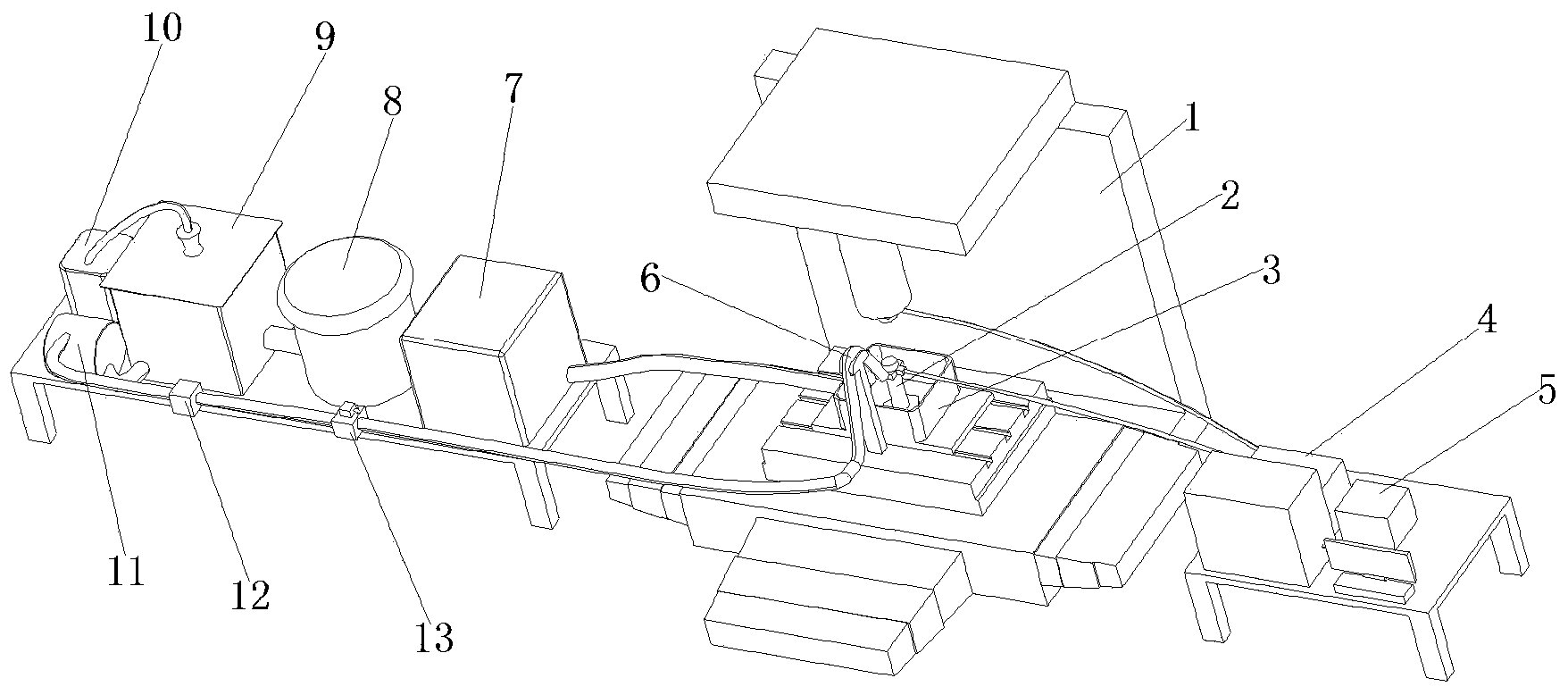 10
9
8
7
1
2
6
3
4
5
11
12
13