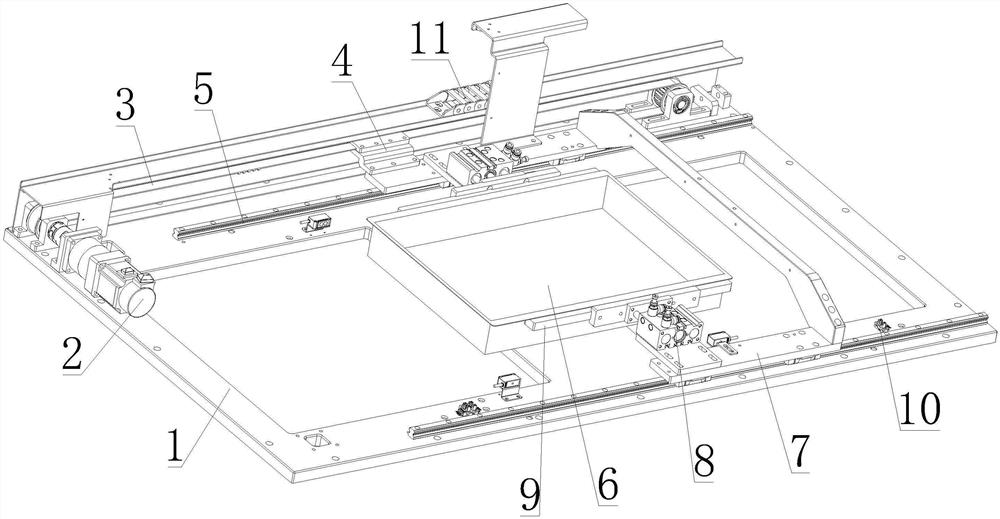 11
4
5
3
2
1
9
6
8
7
10