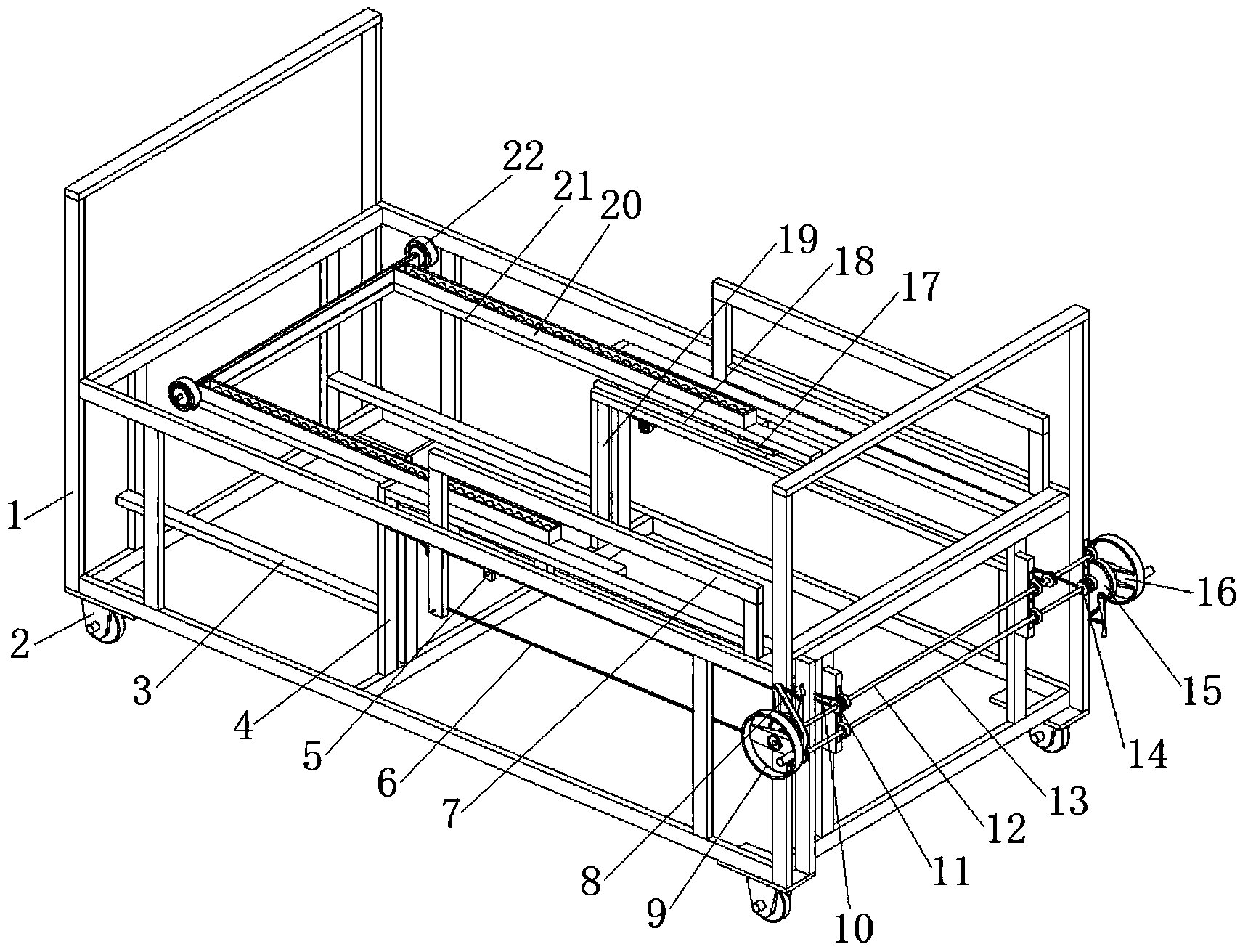 22
21
20
19
18
17
1
2
3
4
5
6
7
8
9
10
11
12
13
14
15
16