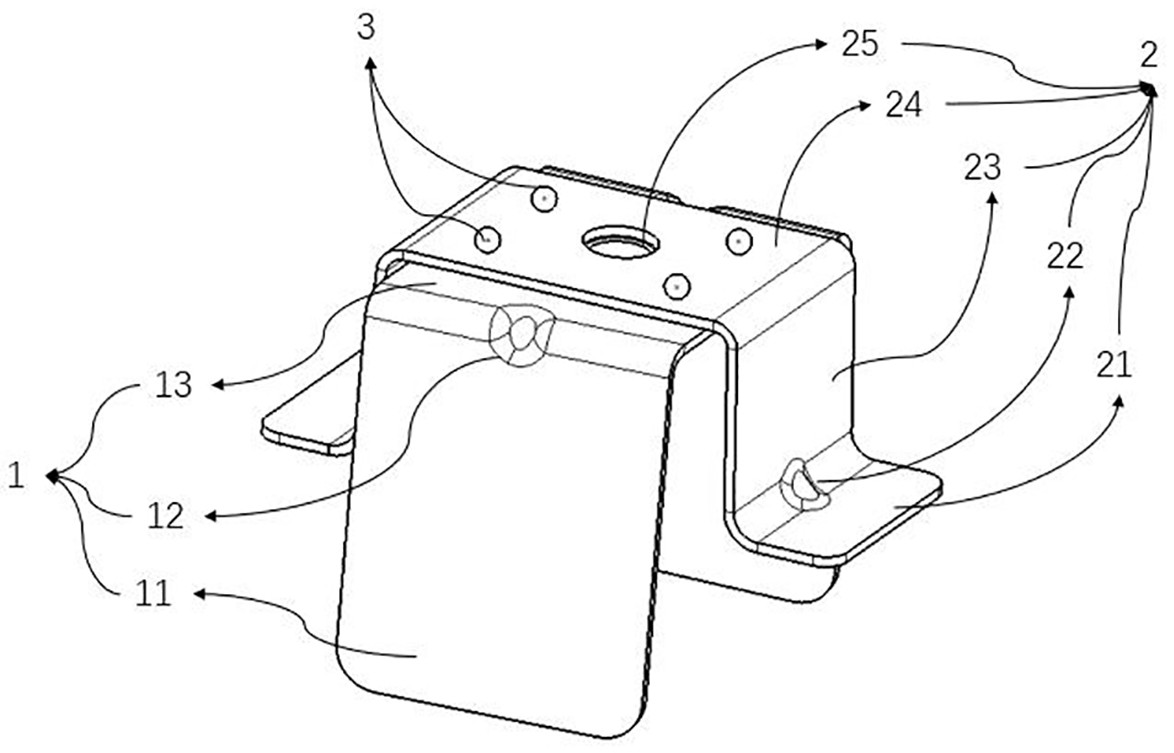 3
25
2
24
23
22
21
13
1
12
11