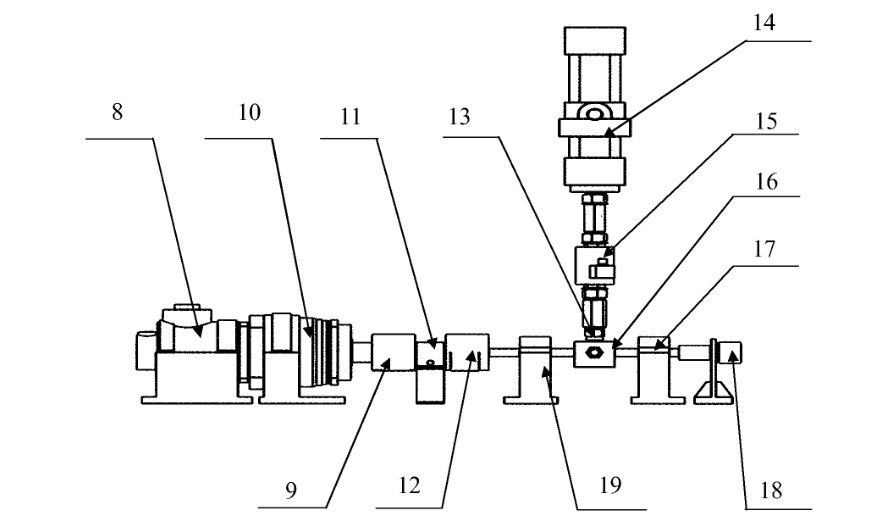 14
8
10
11
13
15
16
17
9
12
19
18