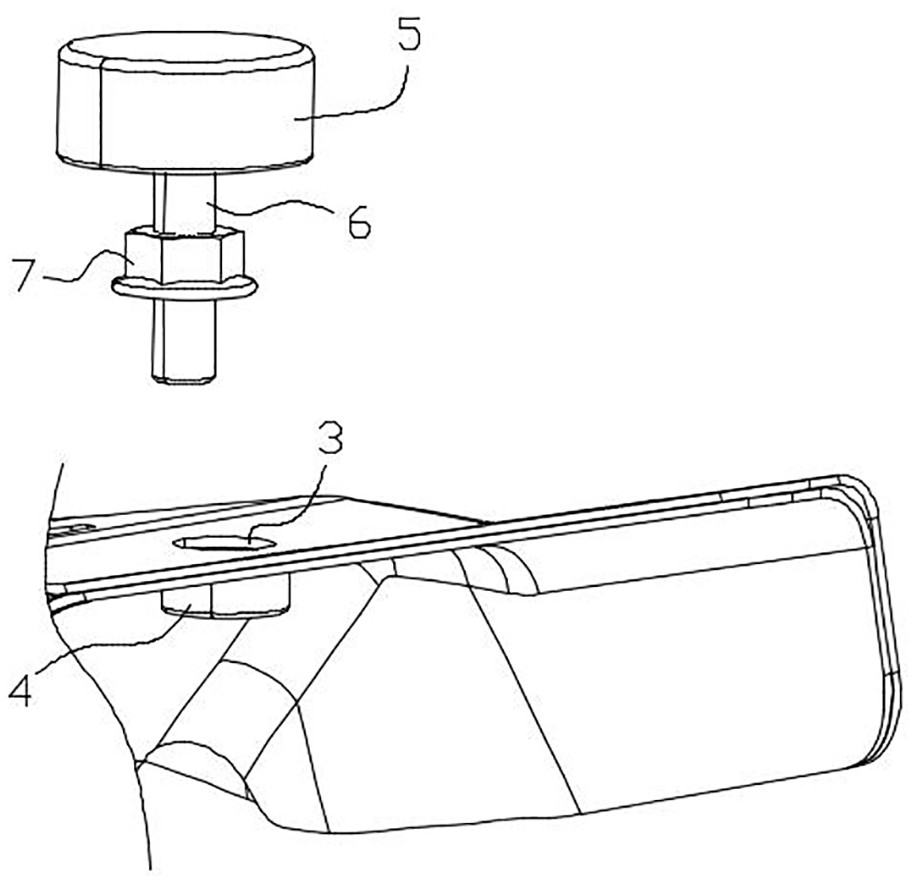 5
6
7
3
4