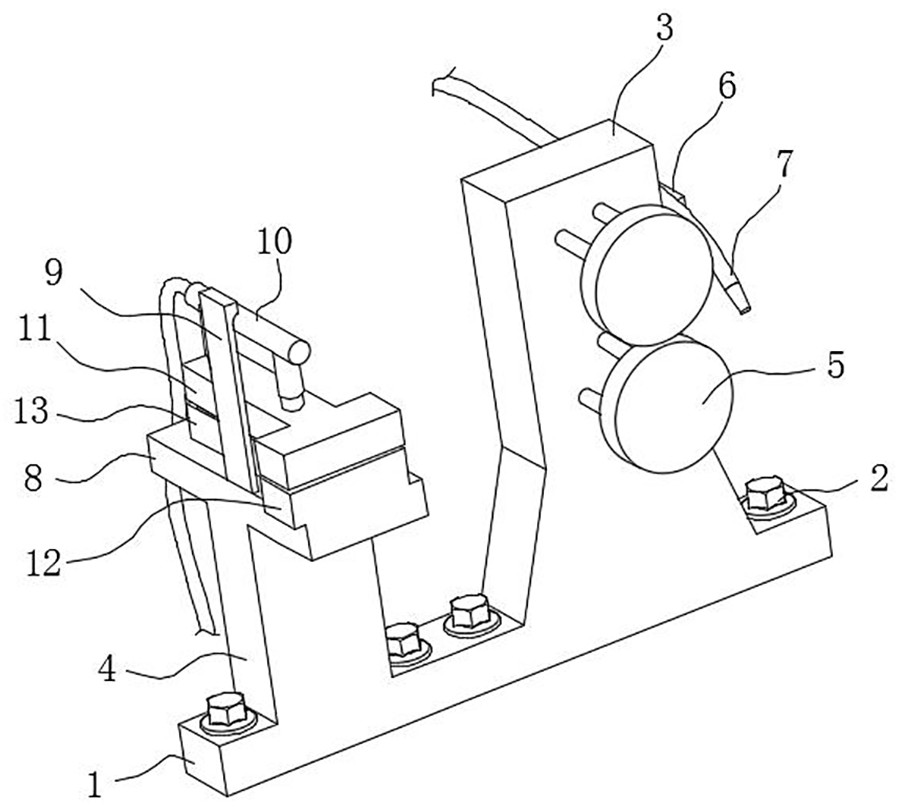 3
6
7
10
9
11
13
8
12
5
2
4
1