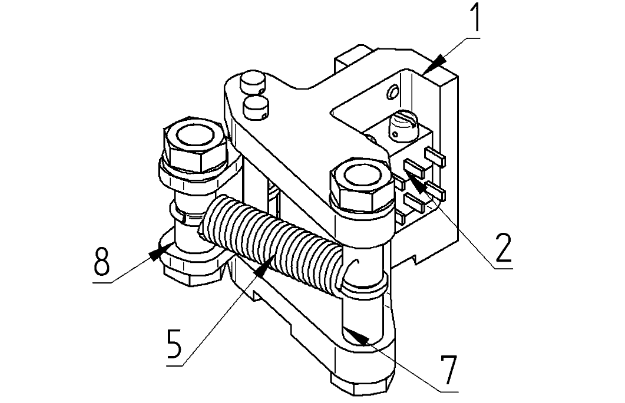 1
2
8
5
7