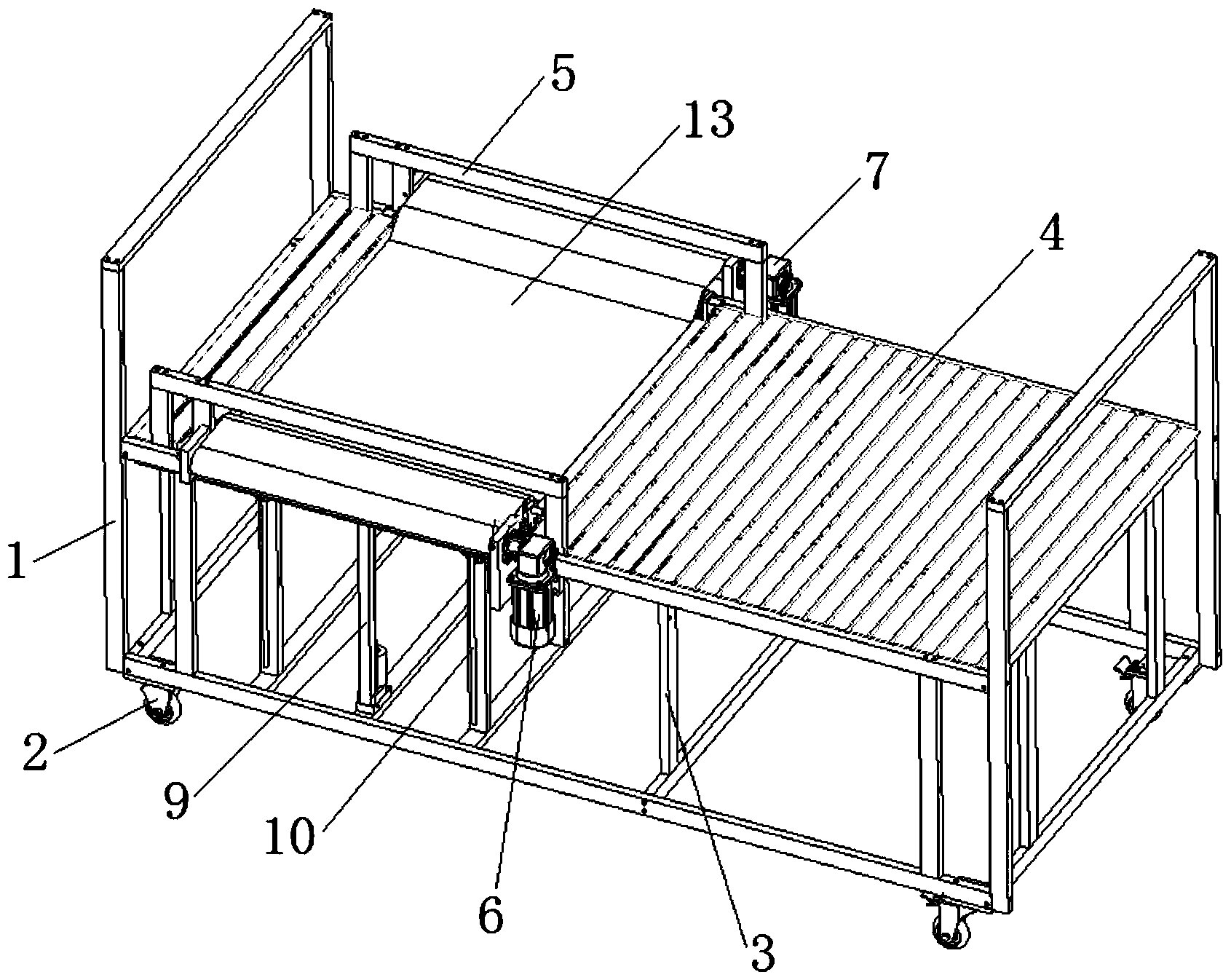 5
13
7
4
1
2
9
10
6
3