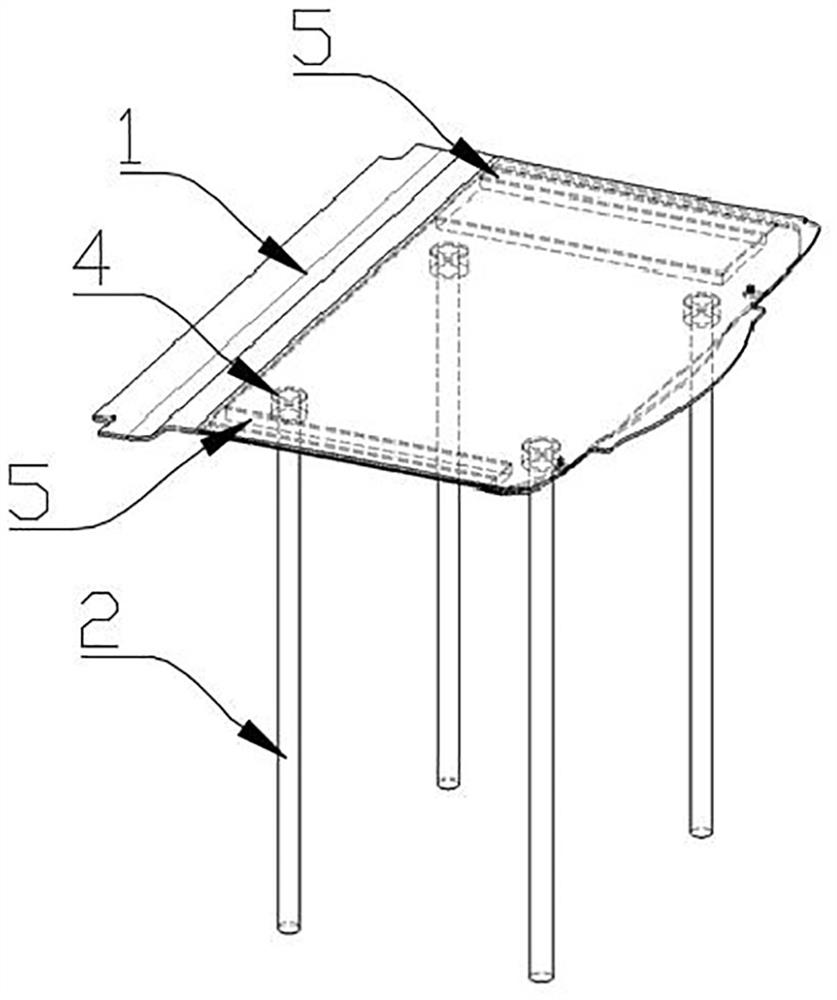 5
1
4
5
2