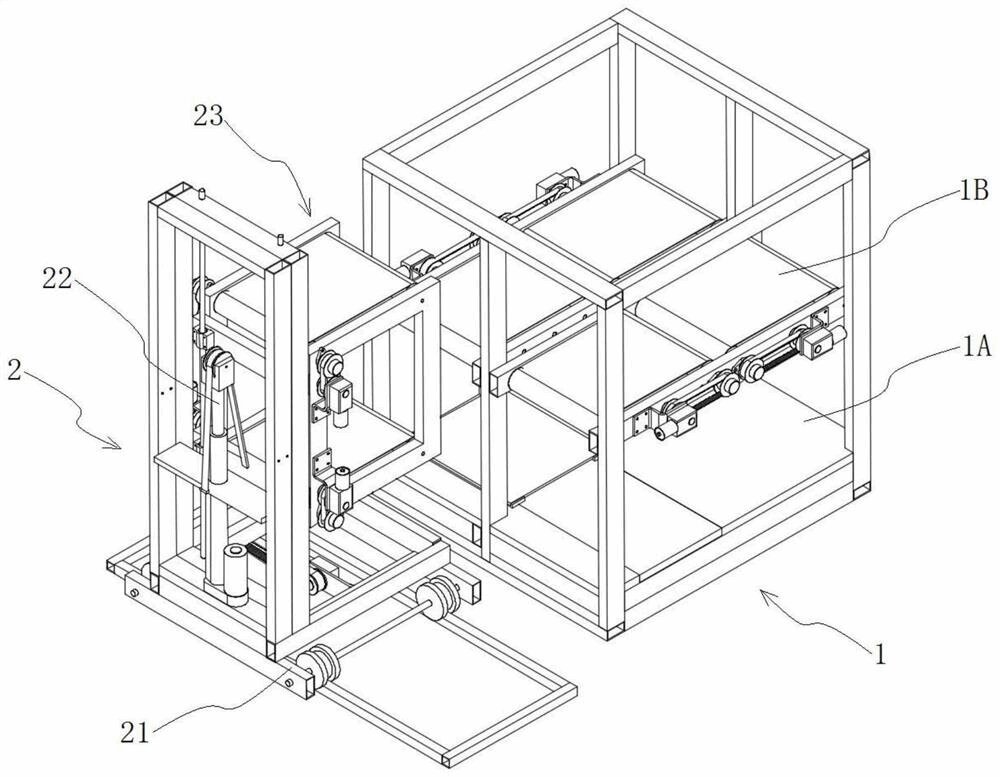 23
1B
22
2
1A
1
21