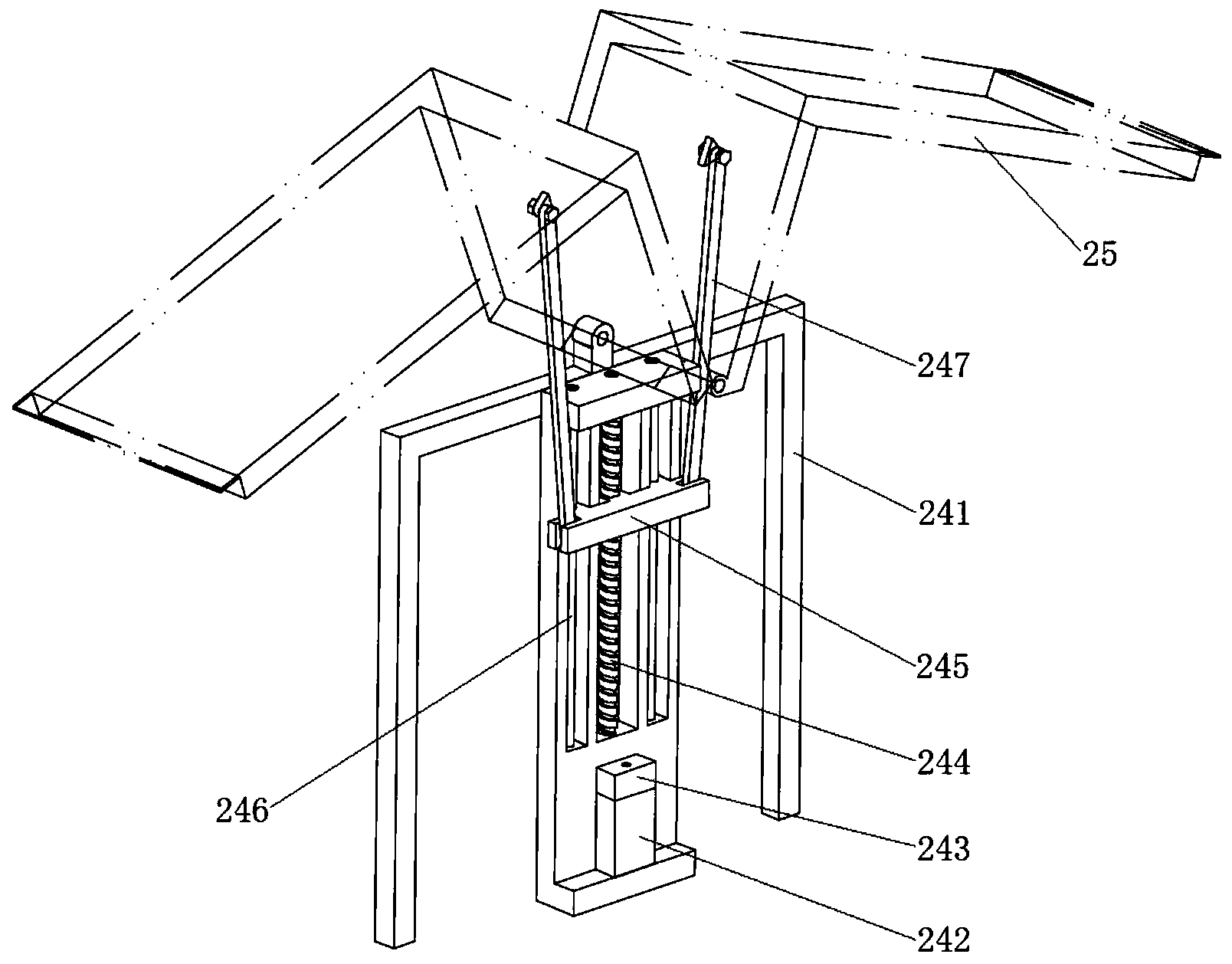 25
247
241
245
244
246
243
242