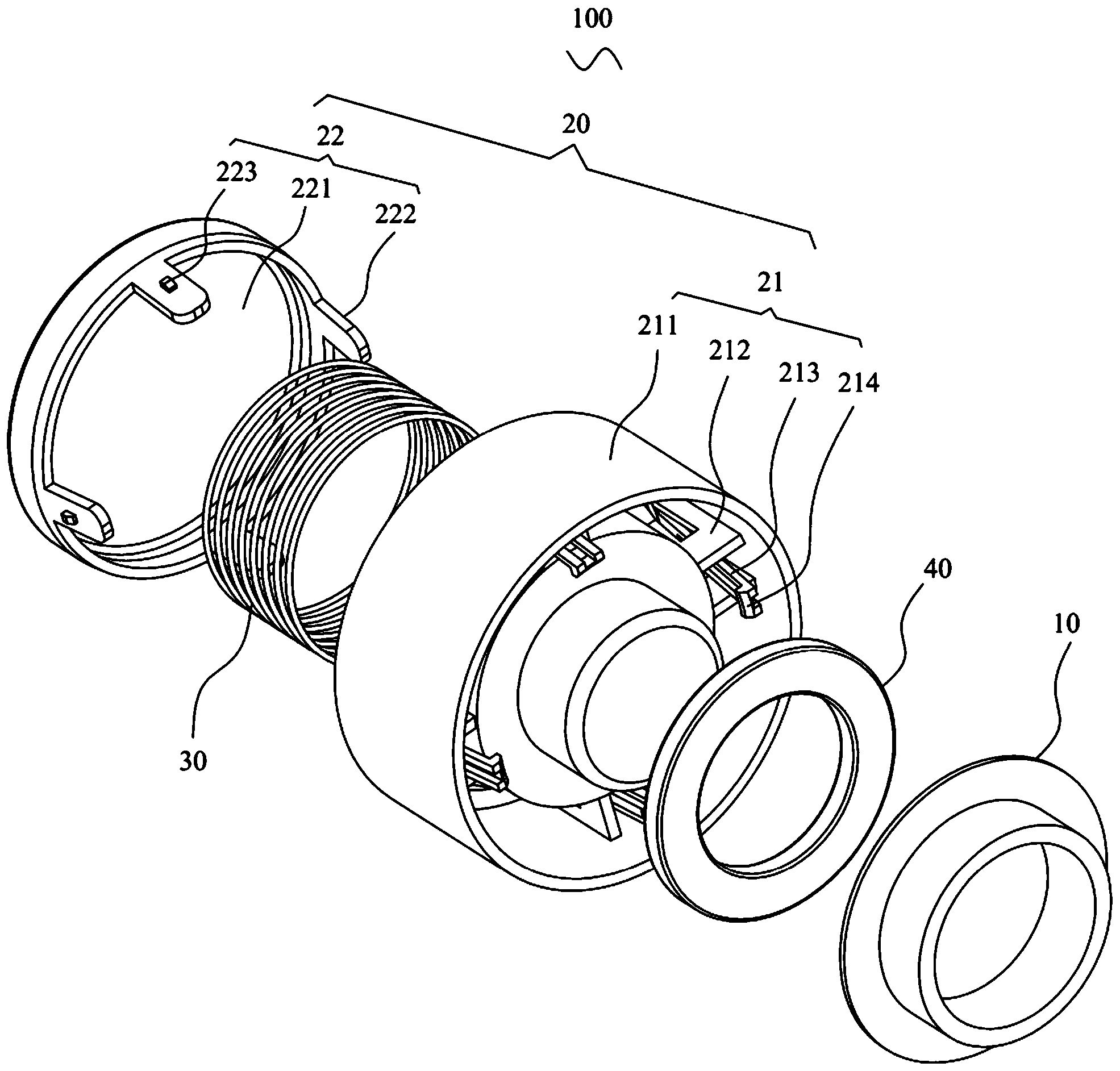 100

20

22

223

221

222

21

211

212

213

214

40

10

30