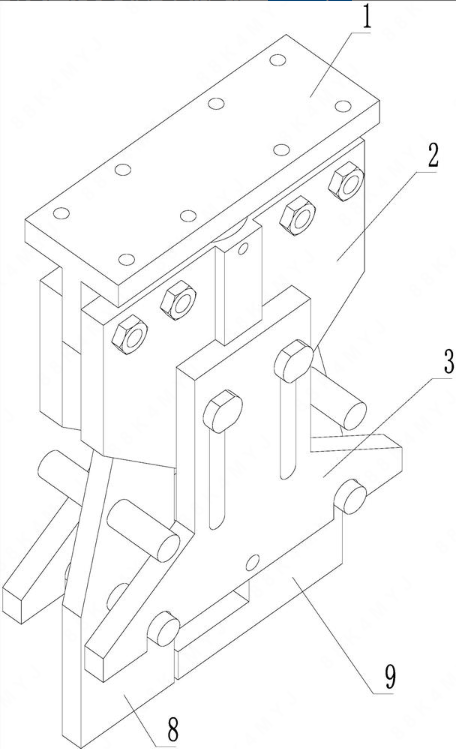 1
2
3
9
8