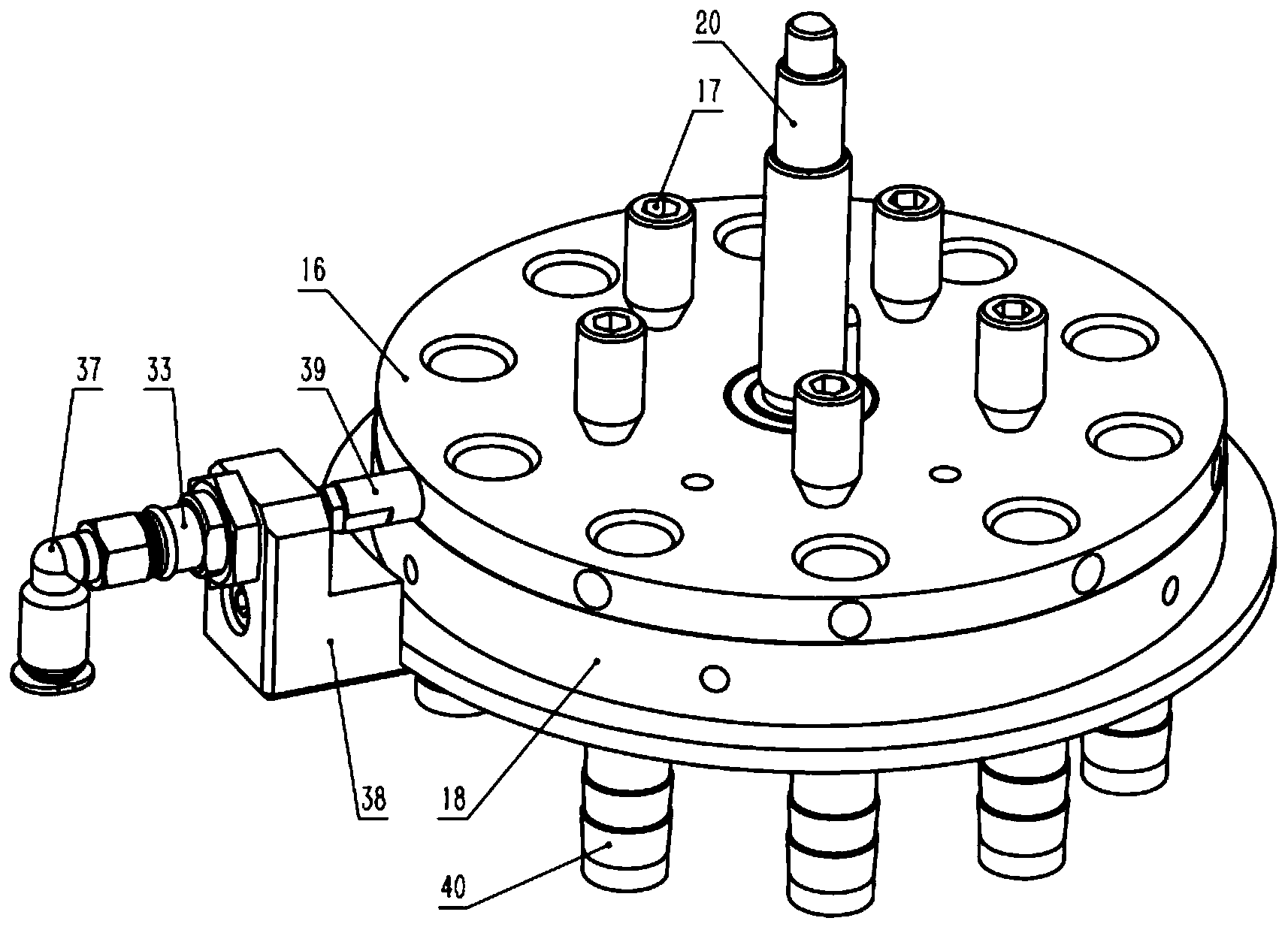 20
17
16
37
33
39
38
18
40