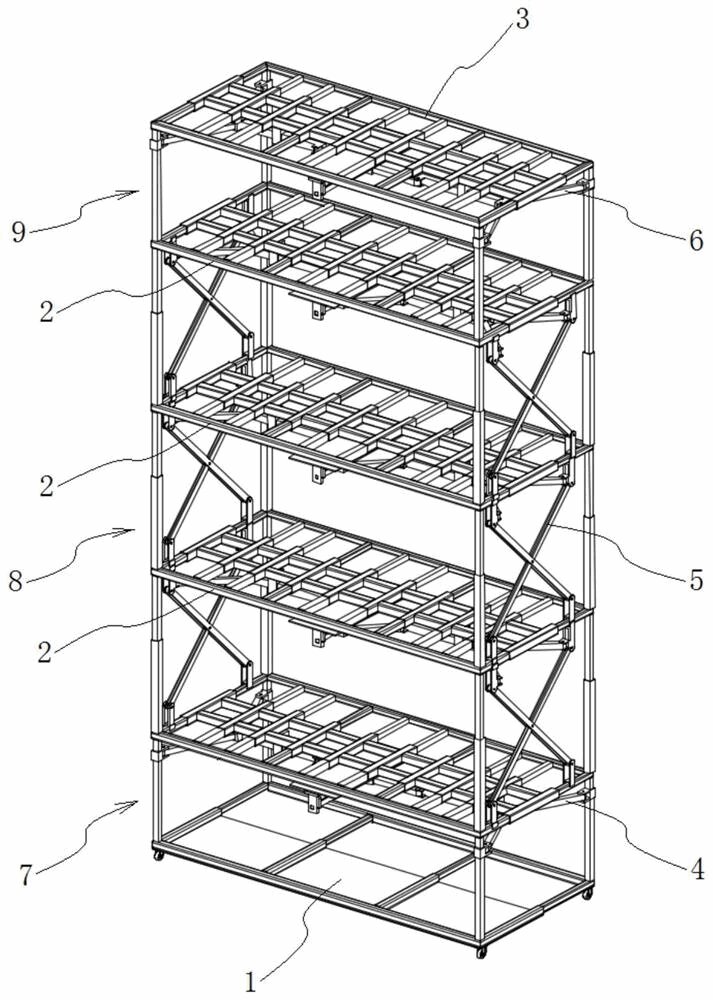 3
9
6
2
2
8
5
2
7
4
1