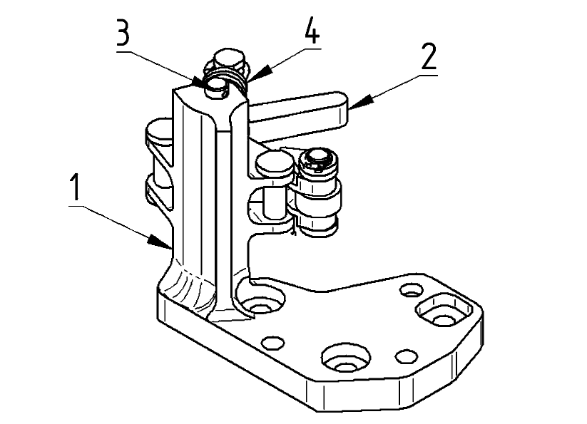 3
4
2
1